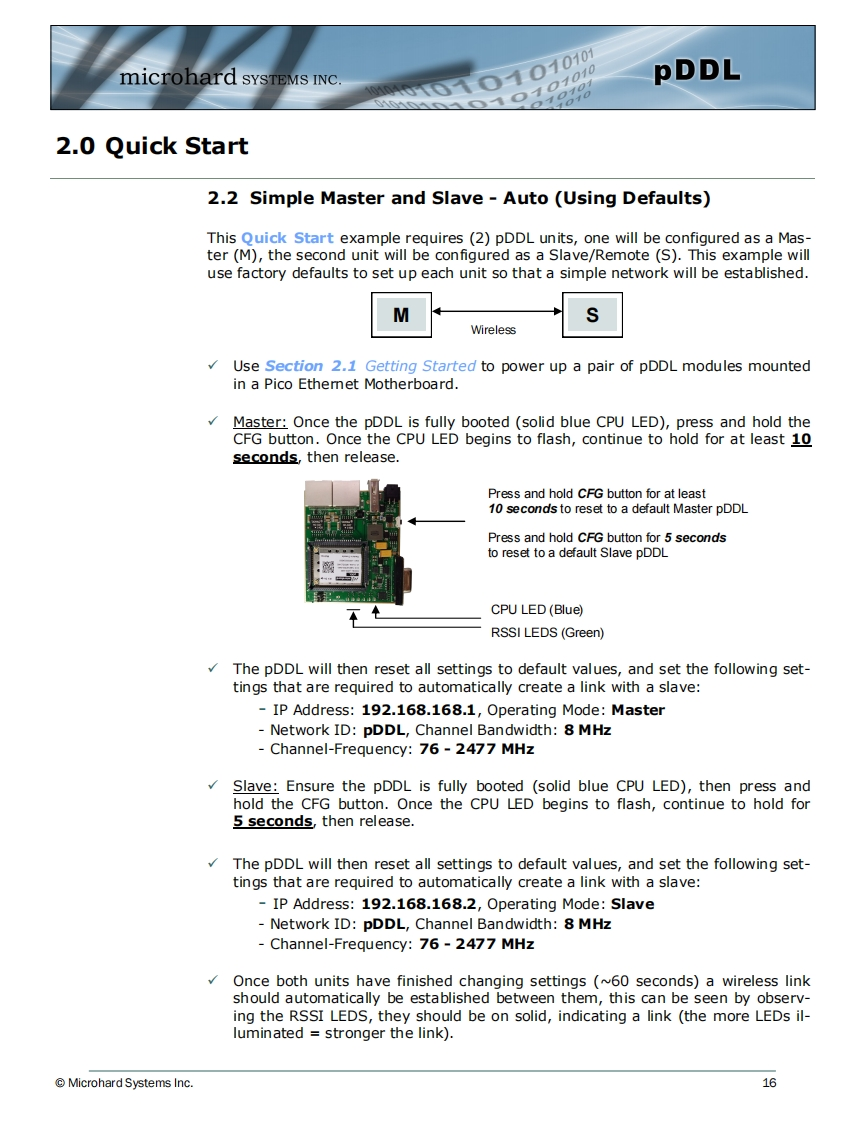 microhard SYSTEMS INC.

pDDL

2.0 Quick Start

2.2 Simple Master and Slave - Auto (Using Defaults)

This Quick Start example requires (2) pDDL units, one will be configured as a Master (M), the second unit will be configured as a Slave/Remote (S). This example will use factory defaults to set up each unit so that a simple network will be established.

M

Wireless

S

✓ Use Section 2.1 Getting Started to power up a pair of pDDL modules mounted in a Pico Ethernet Motherboard.

✓ Master: Once the pDDL is fully booted (solid blue CPU LED), press and hold the CFG button. Once the CPU LED begins to flash, continue to hold for at least 10 seconds, then release.

Press and hold CFG button for at least 10 seconds to reset to a default Master pDDL

Press and hold CFG button for 5 seconds to reset to a default Slave pDDL

CPU LED (Blue)

RSSI LEDS (Green)

✓ The pDDL will then reset all settings to default values, and set the following settings that are required to automatically create a link with a slave:
- IP Address: 192.168.168.1, Operating Mode: Master
- Network ID: pDDL, Channel Bandwidth: 8 MHz
- Channel-Frequency: 76 - 2477 MHz

✓ Slave: Ensure the pDDL is fully booted (solid blue CPU LED), then press and hold the CFG button. Once the CPU LED begins to flash, continue to hold for 5 seconds, then release.

✓ The pDDL will then reset all settings to default values, and set the following settings that are required to automatically create a link with a slave:
- IP Address: 192.168.168.2, Operating Mode: Slave
- Network ID: pDDL, Channel Bandwidth: 8 MHz
- Channel-Frequency: 76 - 2477 MHz

✓ Once both units have finished changing settings (~60 seconds) a wireless link should automatically be established between them, this can be seen by observing the RSSI LEDS, they should be on solid, indicating a link (the more LEDs illuminated = stronger the link).

© Microhard Systems Inc.

16