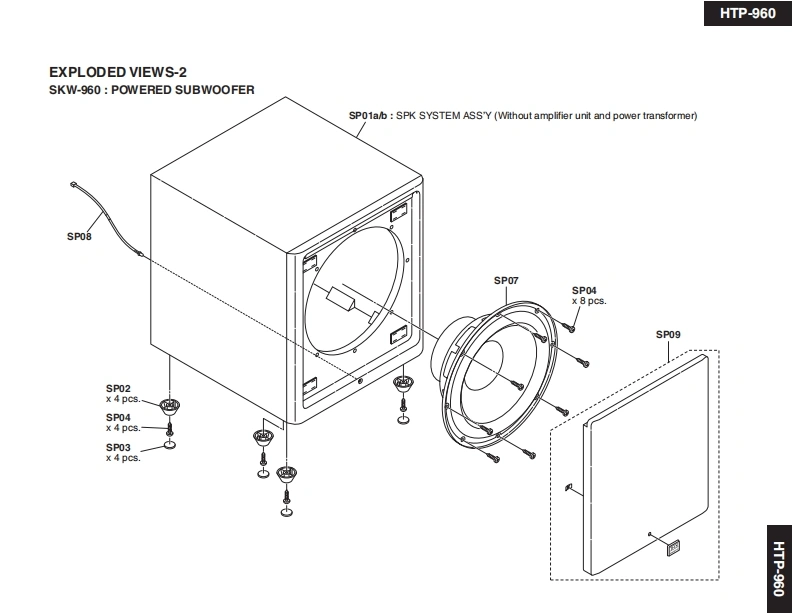 HTP-960

EXPLODED VIEWS-2
SKW-960 : POWERED SUBWOOFER

SP01a/b : SPK SYSTEM ASS'Y (Without amplifier unit and power transformer)

SP08

SP07

SP04
x 8 pcs.

SP09

SP02
x 4 pcs.
SP04
x 4 pcs.
SP03
x 4 pcs.

HTP-960