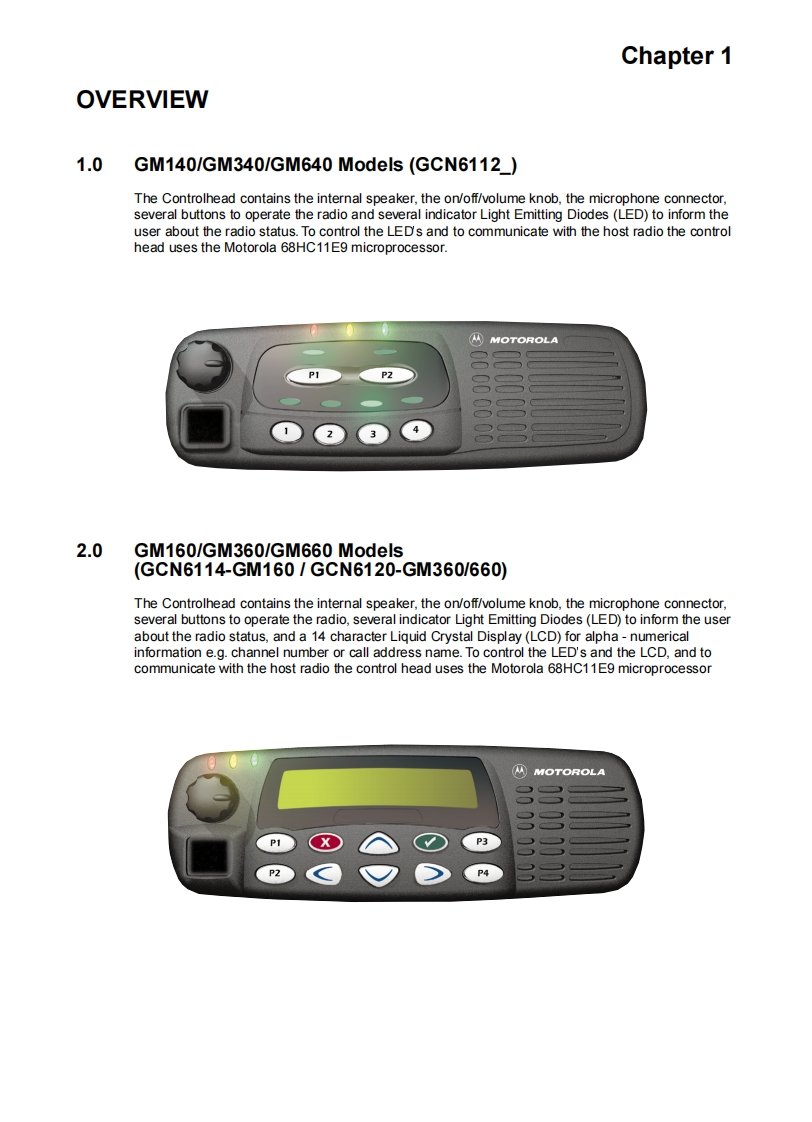 Chapter 1

OVERVIEW

1.0 GM140/GM340/GM640 Models (GCN6112_)

The Controlhead contains the internal speaker, the on/off/volume knob, the microphone connector, several buttons to operate the radio and several indicator Light Emitting Diodes (LED) to inform the user about the radio status. To control the LED's and to communicate with the host radio the control head uses the Motorola 68HC11E9 microprocessor.

MOTOROLA

P1 P2

1 2 3 4

2.0 GM160/GM360/GM660 Models (GCN6114-GM160 / GCN6120-GM360/660)

The Controlhead contains the internal speaker, the on/off/volume knob, the microphone connector, several buttons to operate the radio, several indicator Light Emitting Diodes (LED) to inform the user about the radio status, and a 14 character Liquid Crystal Display (LCD) for alpha - numerical information e.g. channel number or call address name. To control the LED's and the LCD, and to communicate with the host radio the control head uses the Motorola 68HC11E9 microprocessor

MOTOROLA

P1 X P3

P2 P4