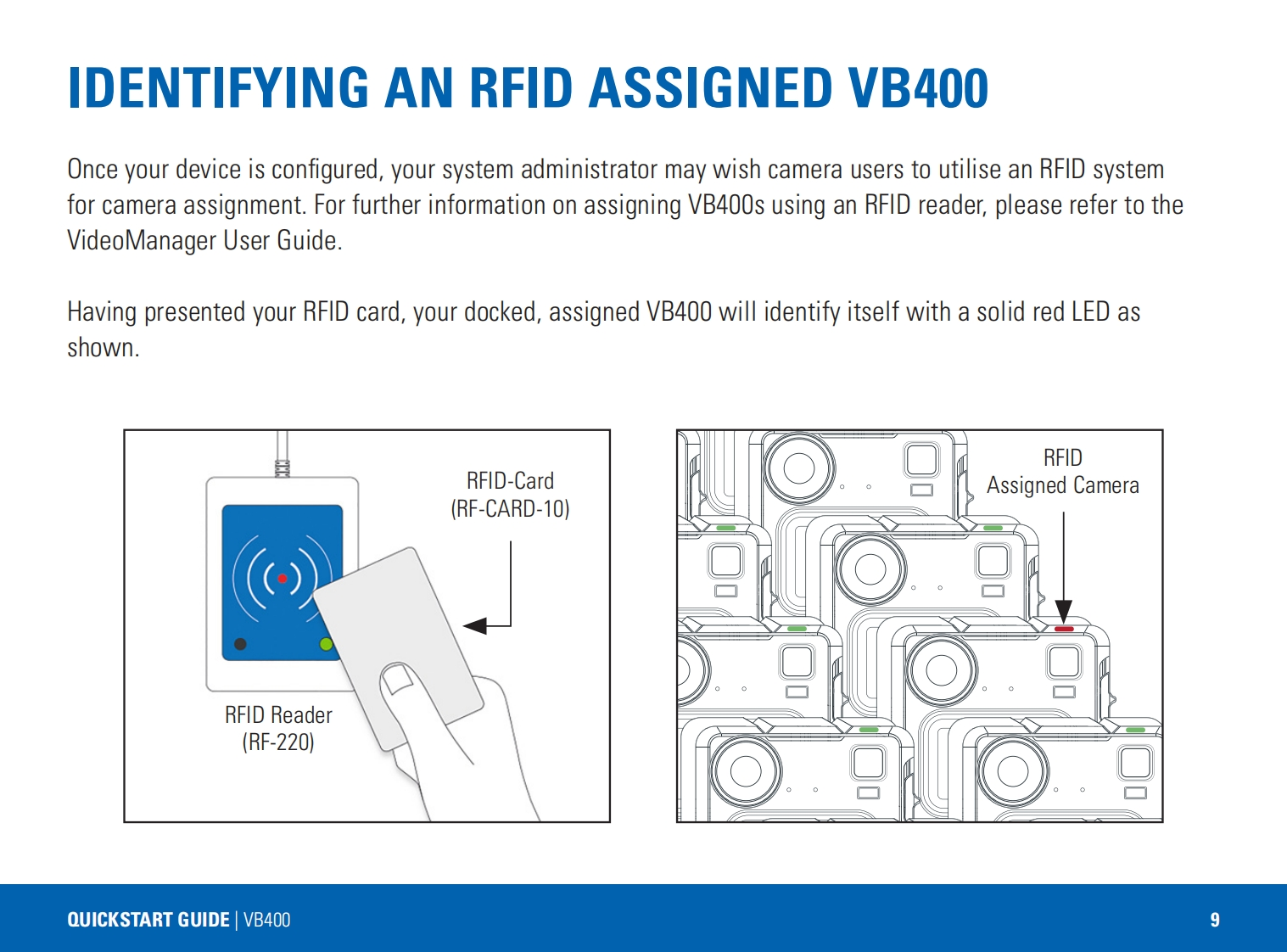 IDENTIFYING AN RFID ASSIGNED VB400

Once your device is configured, your system administrator may wish camera users to utilise an RFID system for camera assignment. For further information on assigning VB400s using an RFID reader, please refer to the VideoManager User Guide.

Having presented your RFID card, your docked, assigned VB400 will identify itself with a solid red LED as shown.

RFID-Card
(RF-CARD-10)

RFID Reader
(RF-220)

RFID
Assigned Camera

QUICKSTART GUIDE | VB400

9