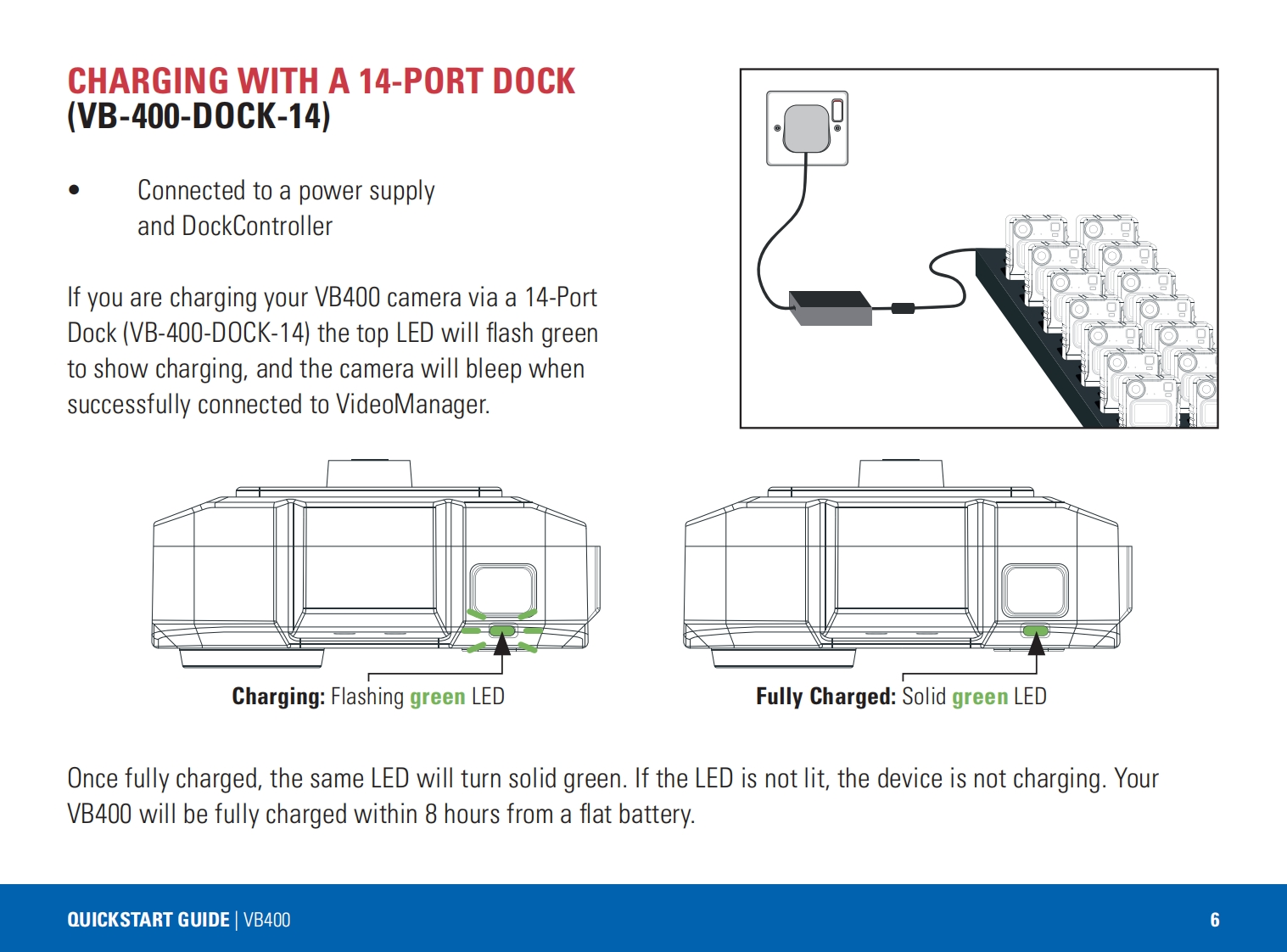 CHARGING WITH A 14-PORT DOCK
(VB-400-DOCK-14)

• Connected to a power supply and DockController

If you are charging your VB400 camera via a 14-Port Dock (VB-400-DOCK-14) the top LED will flash green to show charging, and the camera will bleep when successfully connected to VideoManager.

Charging: Flashing green LED

Fully Charged: Solid green LED

Once fully charged, the same LED will turn solid green. If the LED is not lit, the device is not charging. Your VB400 will be fully charged within 8 hours from a flat battery.

QUICKSTART GUIDE | VB400

6