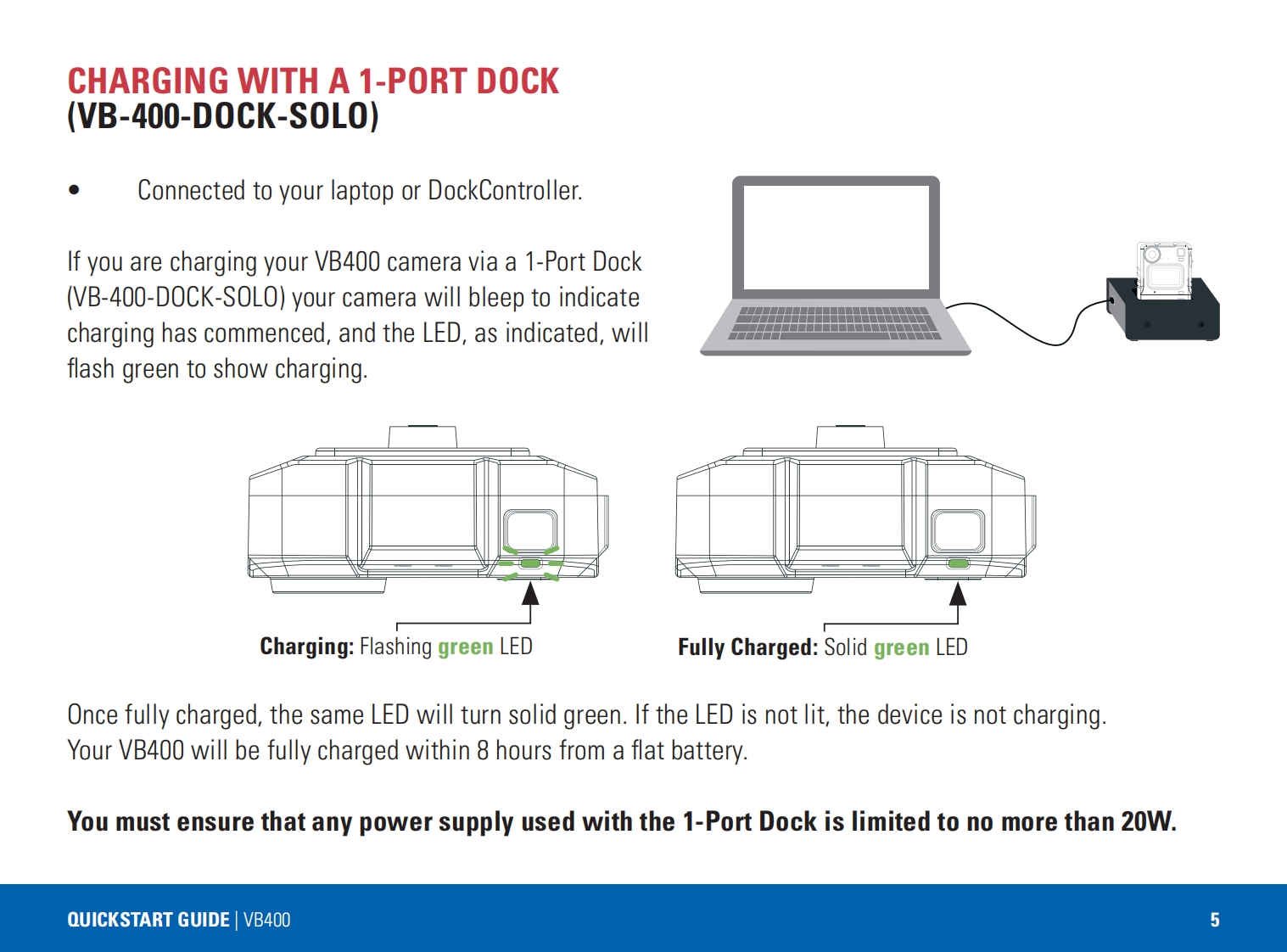 CHARGING WITH A 1-PORT DOCK
(VB-400-DOCK-SOLO)

• Connected to your laptop or DockController.

If you are charging your VB400 camera via a 1-Port Dock (VB-400-DOCK-SOLO) your camera will bleep to indicate charging has commenced, and the LED, as indicated, will flash green to show charging.

Charging: Flashing green LED

Fully Charged: Solid green LED

Once fully charged, the same LED will turn solid green. If the LED is not lit, the device is not charging. Your VB400 will be fully charged within 8 hours from a flat battery.

You must ensure that any power supply used with the 1-Port Dock is limited to no more than 20W.

QUICKSTART GUIDE | VB400

5