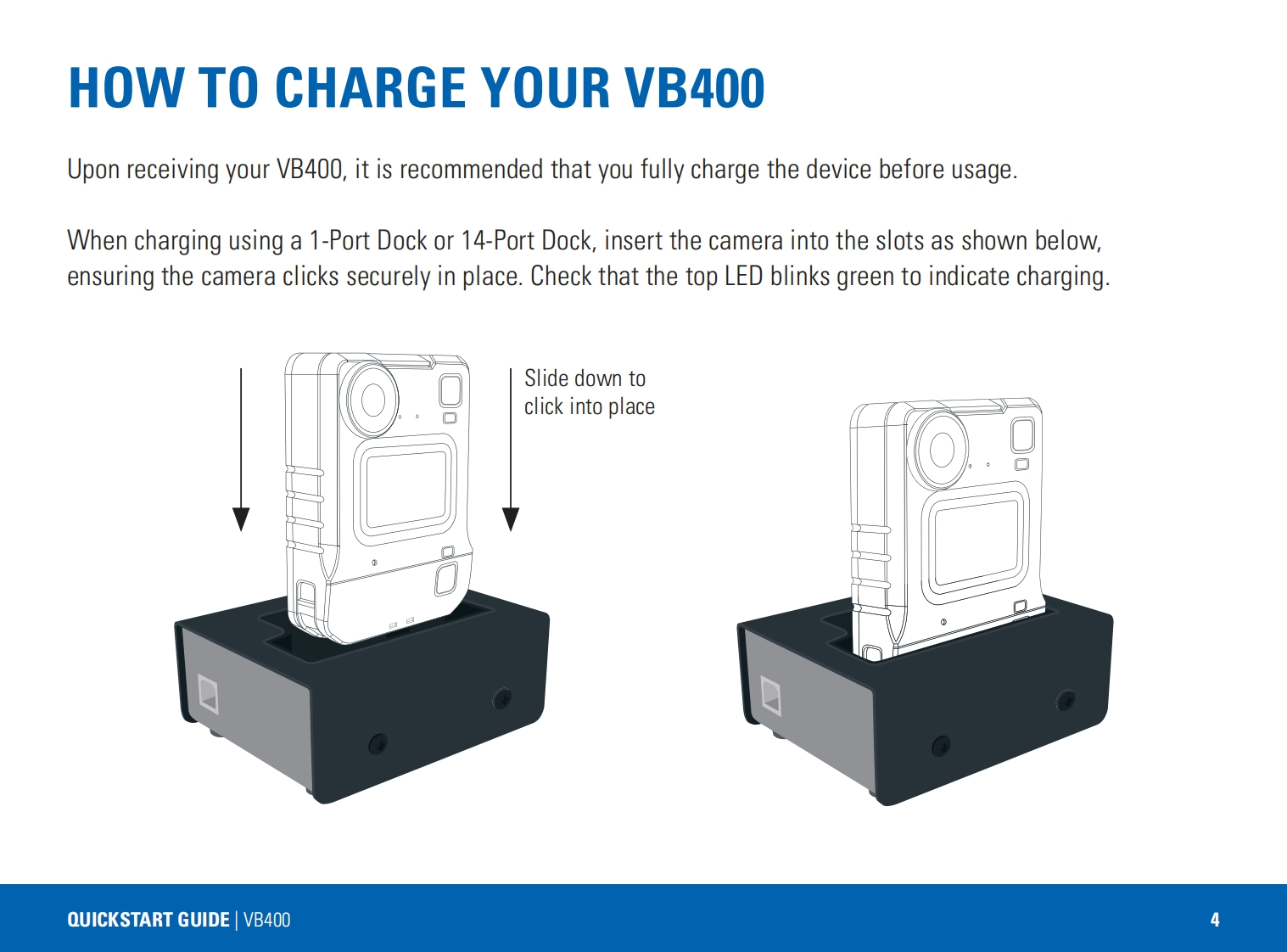 HOW TO CHARGE YOUR VB400

Upon receiving your VB400, it is recommended that you fully charge the device before usage.

When charging using a 1-Port Dock or 14-Port Dock, insert the camera into the slots as shown below, ensuring the camera clicks securely in place. Check that the top LED blinks green to indicate charging.

Slide down to click into place

QUICKSTART GUIDE | VB400

4