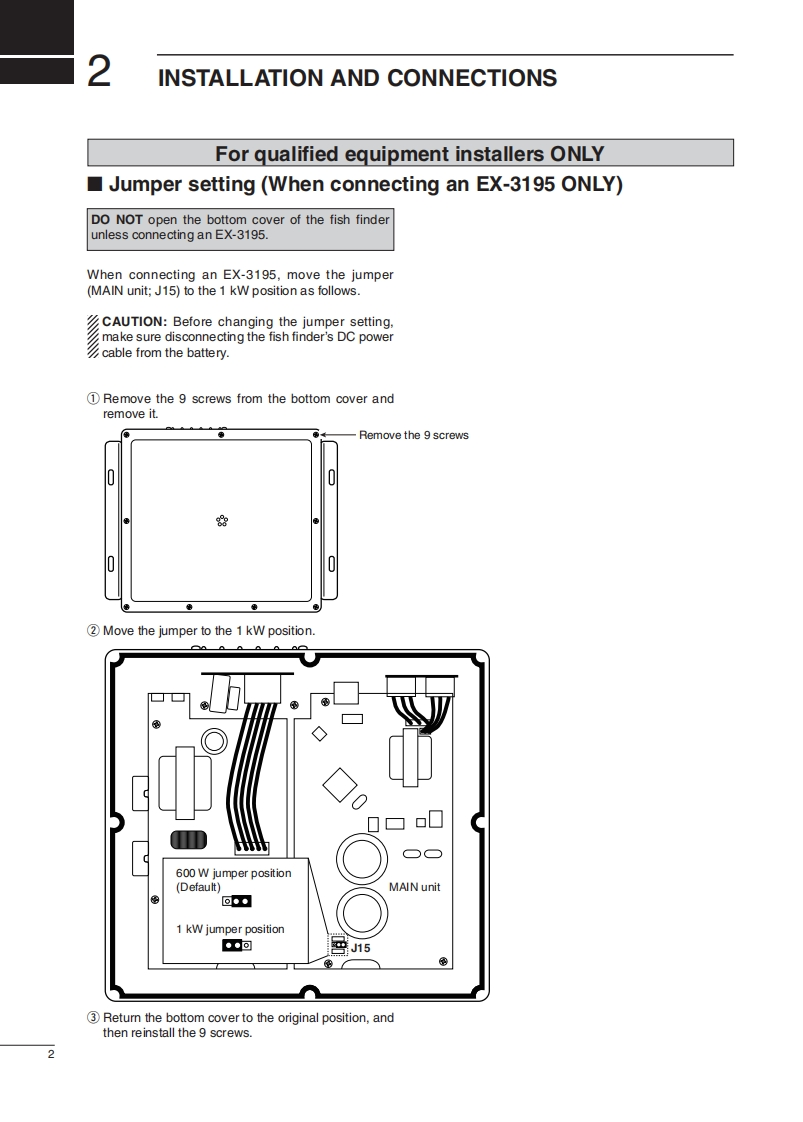 2 INSTALLATION AND CONNECTIONS

For qualified equipment installers ONLY

■ Jumper setting (When connecting an EX-3195 ONLY)

DO NOT open the bottom cover of the fish finder unless connecting an EX-3195.

When connecting an EX-3195, move the jumper (MAIN unit; J15) to the 1 kW position as follows.

CAUTION: Before changing the jumper setting, make sure disconnecting the fish finder's DC power cable from the battery.

① Remove the 9 screws from the bottom cover and remove it.

Remove the 9 screws

② Move the jumper to the 1 kW position.

600 W jumper position (Default)

1 kW jumper position

MAIN unit

J15

③ Return the bottom cover to the original position, and then reinstall the 9 screws.

2