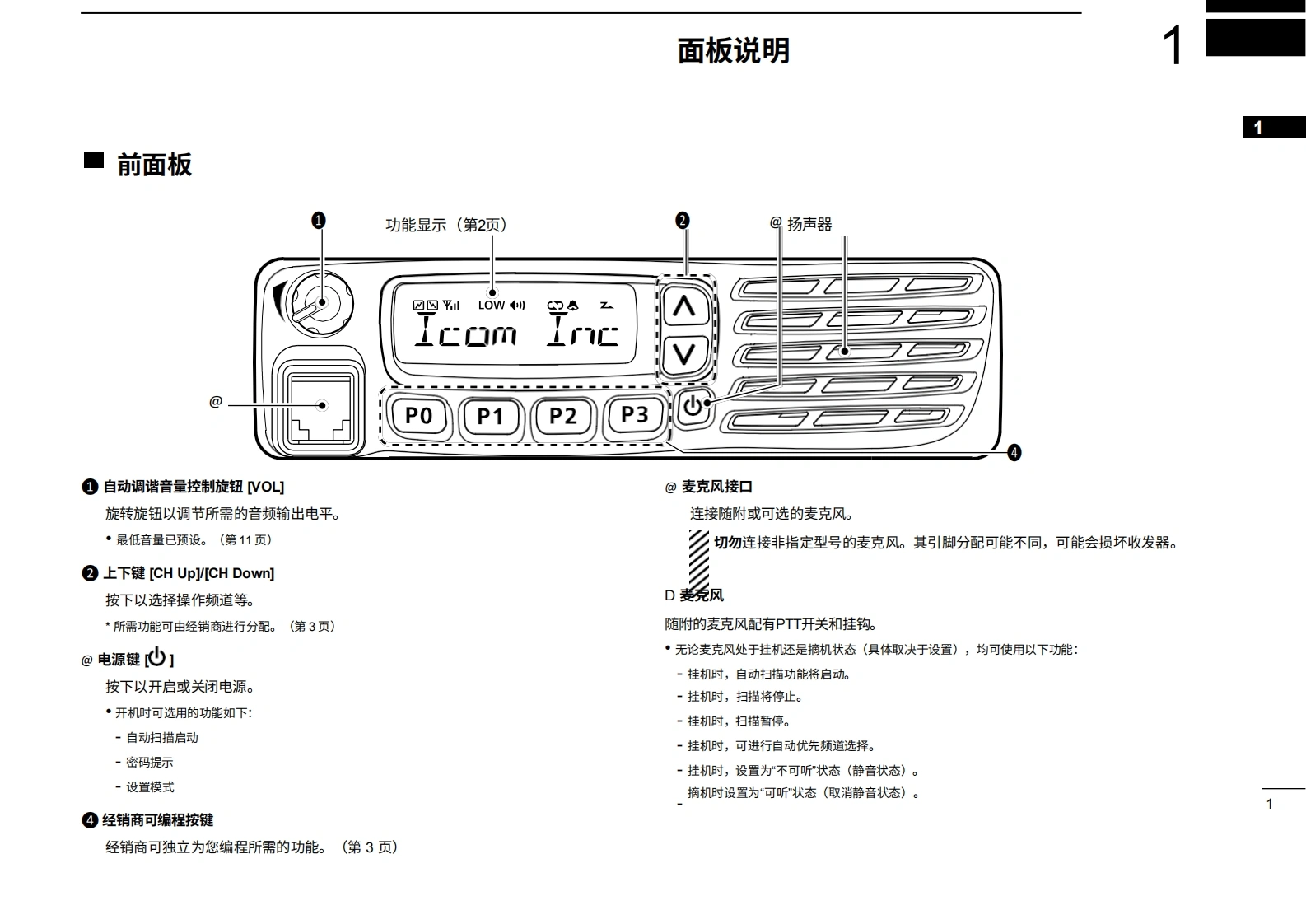 面板说明

1

1

■ 前面板

❶

功能显示（第2页）

❷

@ 扬声器

LOW

Icom Inc

@

P0 P1 P2 P3

❹

❶ 自动调谐音量控制旋钮 [VOL]

旋转旋钮以调节所需的音频输出电平。

• 最低音量已预设。（第 11 页）

❷ 上下键 [CH Up]/[CH Down]

按下以选择操作频道等。

* 所需功能可由经销商进行分配。（第 3 页）

@ 电源键 [⏻]

按下以开启或关闭电源。

• 开机时可选用的功能如下：

- 自动扫描启动

- 密码提示

- 设置模式

❹ 经销商可编程按键

经销商可独立为您编程所需的功能。（第 3 页）

@ 麦克风接口

连接随附或可选的麦克风。

切勿连接非指定型号的麦克风。其引脚分配可能不同，可能会损坏收发器。

D 麦克风

随附的麦克风配有PTT开关和挂钩。

• 无论麦克风处于挂机还是摘机状态（具体取决于设置），均可使用以下功能：

- 挂机时，自动扫描功能将启动。

- 挂机时，扫描将停止。

- 挂机时，扫描暂停。

- 挂机时，可进行自动优先频道选择。

- 挂机时，设置为“不可听”状态（静音状态）。

- 摘机时设置为“可听”状态（取消静音状态）。

1