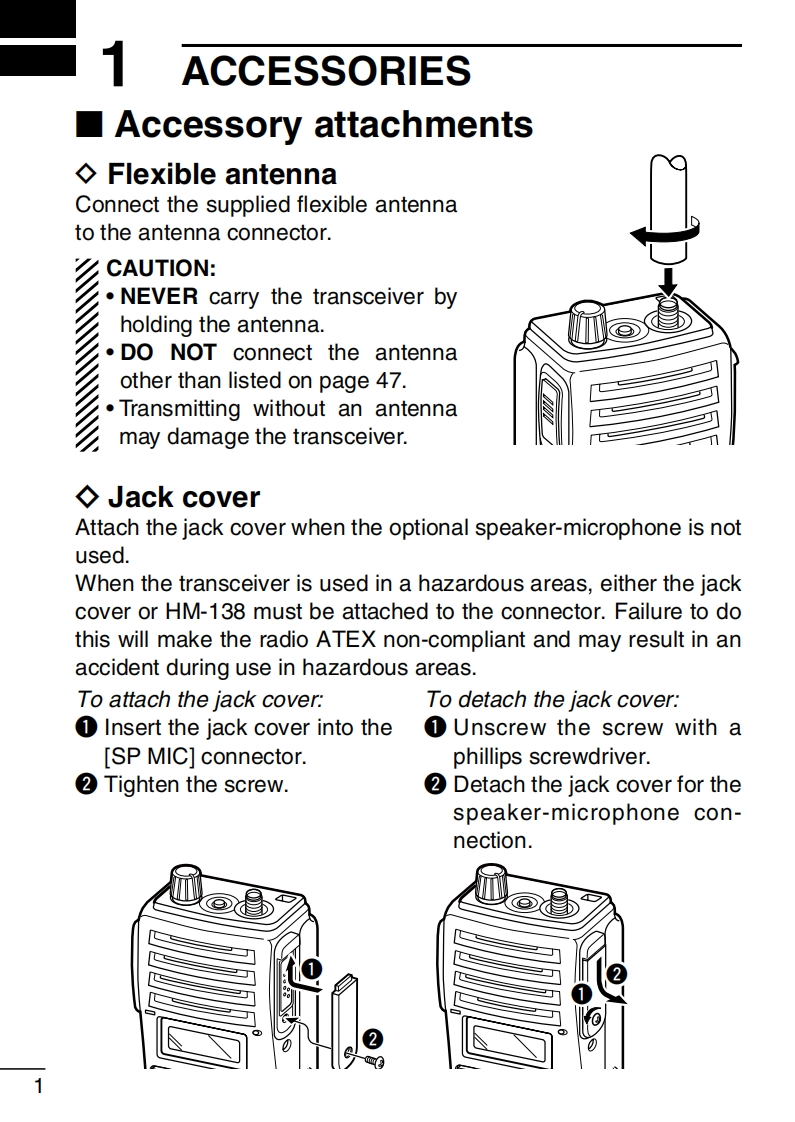 1 ACCESSORIES

■ Accessory attachments

◇ Flexible antenna

Connect the supplied flexible antenna to the antenna connector.

CAUTION:
• NEVER carry the transceiver by holding the antenna.
• DO NOT connect the antenna other than listed on page 47.
• Transmitting without an antenna may damage the transceiver.

◇ Jack cover

Attach the jack cover when the optional speaker-microphone is not used.
When the transceiver is used in a hazardous areas, either the jack cover or HM-138 must be attached to the connector. Failure to do this will make the radio ATEX non-compliant and may result in an accident during use in hazardous areas.

To attach the jack cover:
❶ Insert the jack cover into the [SP MIC] connector.
❷ Tighten the screw.

To detach the jack cover:
❶ Unscrew the screw with a phillips screwdriver.
❷ Detach the jack cover for the speaker-microphone connection.

❶
❷
❷
❶

1