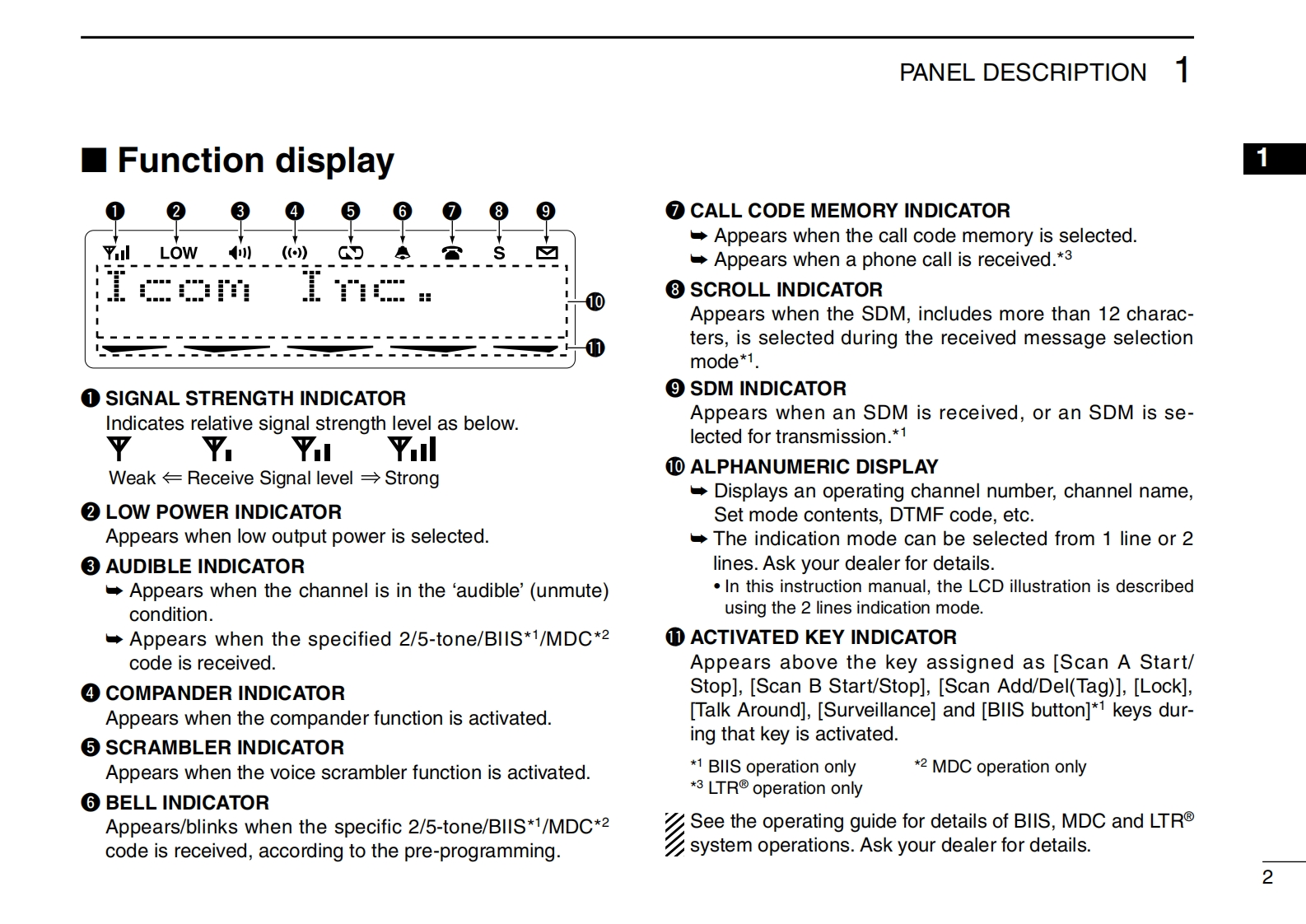 PANEL DESCRIPTION 1

1

■ Function display

❶ ❷ ❸ ❹ ❺ ❻ ❼ ❽ ❾

LOW S

Icom Inc.

❿

⓫

❶ SIGNAL STRENGTH INDICATOR
Indicates relative signal strength level as below.

Weak ⇐ Receive Signal level ⇒ Strong

❷ LOW POWER INDICATOR
Appears when low output power is selected.

❸ AUDIBLE INDICATOR
➥ Appears when the channel is in the 'audible' (unmute) condition.
➥ Appears when the specified 2/5-tone/BIIS*1/MDC*2 code is received.

❹ COMPANDER INDICATOR
Appears when the compander function is activated.

❺ SCRAMBLER INDICATOR
Appears when the voice scrambler function is activated.

❻ BELL INDICATOR
Appears/blinks when the specific 2/5-tone/BIIS*1/MDC*2 code is received, according to the pre-programming.

❼ CALL CODE MEMORY INDICATOR
➥ Appears when the call code memory is selected.
➥ Appears when a phone call is received.*3

❽ SCROLL INDICATOR
Appears when the SDM, includes more than 12 characters, is selected during the received message selection mode*1.

❾ SDM INDICATOR
Appears when an SDM is received, or an SDM is selected for transmission.*1

❿ ALPHANUMERIC DISPLAY
➥ Displays an operating channel number, channel name, Set mode contents, DTMF code, etc.
➥ The indication mode can be selected from 1 line or 2 lines. Ask your dealer for details.
• In this instruction manual, the LCD illustration is described using the 2 lines indication mode.

⓫ ACTIVATED KEY INDICATOR
Appears above the key assigned as [Scan A Start/Stop], [Scan B Start/Stop], [Scan Add/Del(Tag)], [Lock], [Talk Around], [Surveillance] and [BIIS button]*1 keys during that key is activated.

*1 BIIS operation only *2 MDC operation only
*3 LTR® operation only

See the operating guide for details of BIIS, MDC and LTR® system operations. Ask your dealer for details.

2