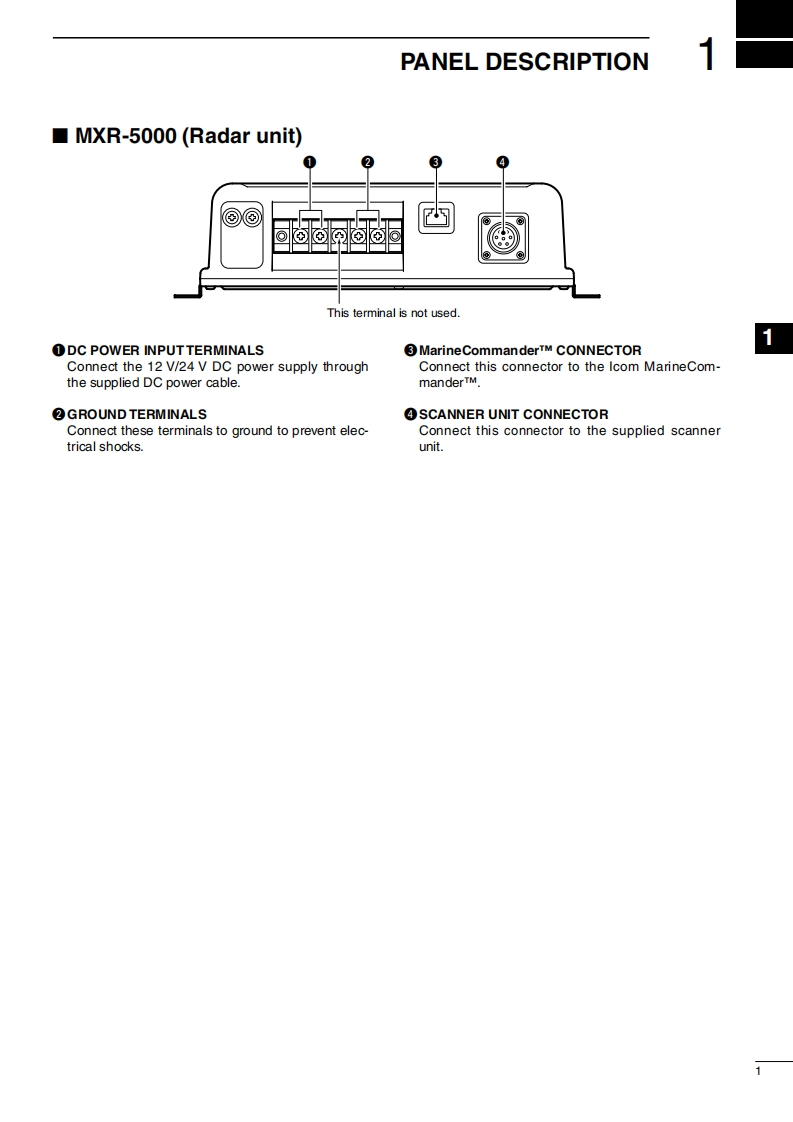 PANEL DESCRIPTION 1

■ MXR-5000 (Radar unit)

❶ ❷ ❸ ❹

This terminal is not used.

1

❶ DC POWER INPUT TERMINALS
Connect the 12 V/24 V DC power supply through the supplied DC power cable.

❷ GROUND TERMINALS
Connect these terminals to ground to prevent electrical shocks.

❸ MarineCommander™ CONNECTOR
Connect this connector to the Icom MarineCommander™.

❹ SCANNER UNIT CONNECTOR
Connect this connector to the supplied scanner unit.

1