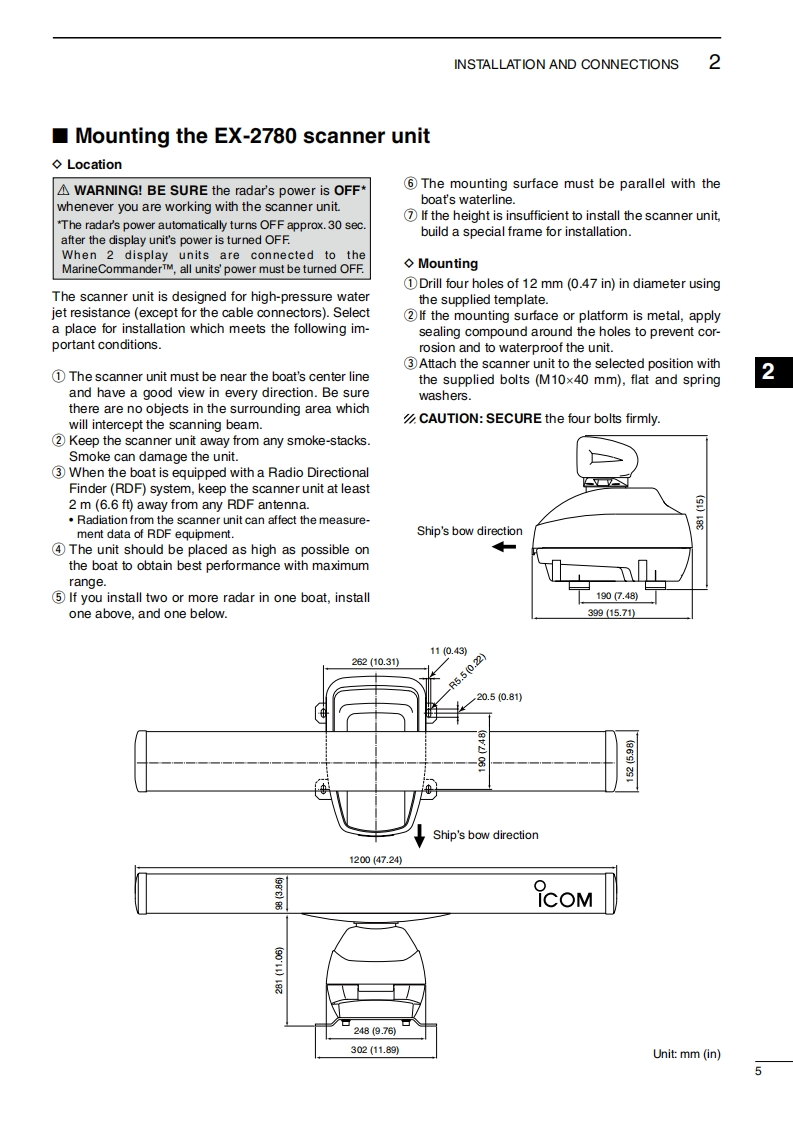 INSTALLATION AND CONNECTIONS 2

■ Mounting the EX-2780 scanner unit

◇ Location

⚠ WARNING! BE SURE the radar's power is OFF* whenever you are working with the scanner unit.
*The radar's power automatically turns OFF approx. 30 sec. after the display unit's power is turned OFF.
When 2 display units are connected to the MarineCommander™, all units' power must be turned OFF.

The scanner unit is designed for high-pressure water jet resistance (except for the cable connectors). Select a place for installation which meets the following important conditions.

① The scanner unit must be near the boat's center line and have a good view in every direction. Be sure there are no objects in the surrounding area which will intercept the scanning beam.
② Keep the scanner unit away from any smoke-stacks. Smoke can damage the unit.
③ When the boat is equipped with a Radio Directional Finder (RDF) system, keep the scanner unit at least 2 m (6.6 ft) away from any RDF antenna.
• Radiation from the scanner unit can affect the measurement data of RDF equipment.
④ The unit should be placed as high as possible on the boat to obtain best performance with maximum range.
⑤ If you install two or more radar in one boat, install one above, and one below.

⑥ The mounting surface must be parallel with the boat's waterline.
⑦ If the height is insufficient to install the scanner unit, build a special frame for installation.

◇ Mounting
① Drill four holes of 12 mm (0.47 in) in diameter using the supplied template.
② If the mounting surface or platform is metal, apply sealing compound around the holes to prevent corrosion and to waterproof the unit.
③ Attach the scanner unit to the selected position with the supplied bolts (M10×40 mm), flat and spring washers.

CAUTION: SECURE the four bolts firmly.

2

Ship's bow direction
381 (15)
190 (7.48)
399 (15.71)

262 (10.31)
11 (0.43)
R5.5 (0.22)
20.5 (0.81)
190 (7.48)
152 (5.98)
Ship's bow direction

1200 (47.24)
98 (3.86)
ICOM
281 (11.06)
248 (9.76)
302 (11.89)

Unit: mm (in)

5