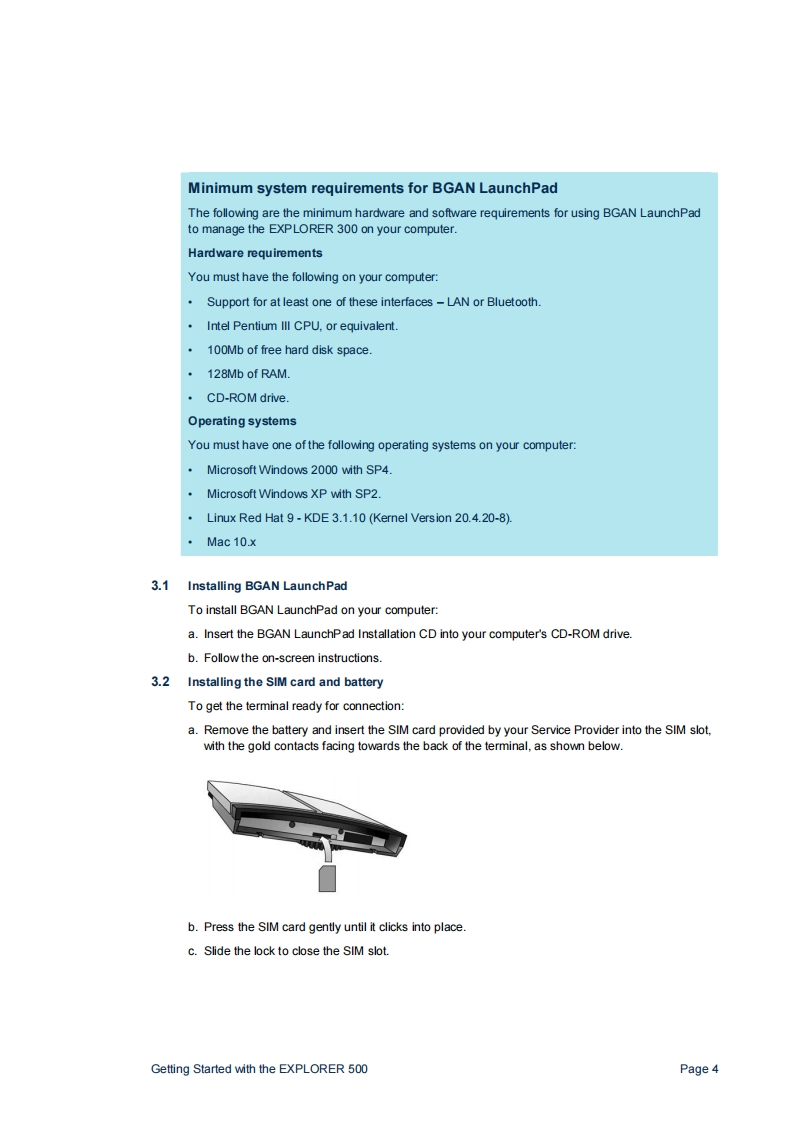 Minimum system requirements for BGAN LaunchPad

The following are the minimum hardware and software requirements for using BGAN LaunchPad to manage the EXPLORER 300 on your computer.

Hardware requirements

You must have the following on your computer:

• Support for at least one of these interfaces – LAN or Bluetooth.
• Intel Pentium III CPU, or equivalent.
• 100Mb of free hard disk space.
• 128Mb of RAM.
• CD-ROM drive.

Operating systems

You must have one of the following operating systems on your computer:

• Microsoft Windows 2000 with SP4.
• Microsoft Windows XP with SP2.
• Linux Red Hat 9 - KDE 3.1.10 (Kernel Version 20.4.20-8).
• Mac 10.x

3.1 Installing BGAN LaunchPad

To install BGAN LaunchPad on your computer:

a. Insert the BGAN LaunchPad Installation CD into your computer's CD-ROM drive.

b. Follow the on-screen instructions.

3.2 Installing the SIM card and battery

To get the terminal ready for connection:

a. Remove the battery and insert the SIM card provided by your Service Provider into the SIM slot, with the gold contacts facing towards the back of the terminal, as shown below.

b. Press the SIM card gently until it clicks into place.

c. Slide the lock to close the SIM slot.

Getting Started with the EXPLORER 500

Page 4