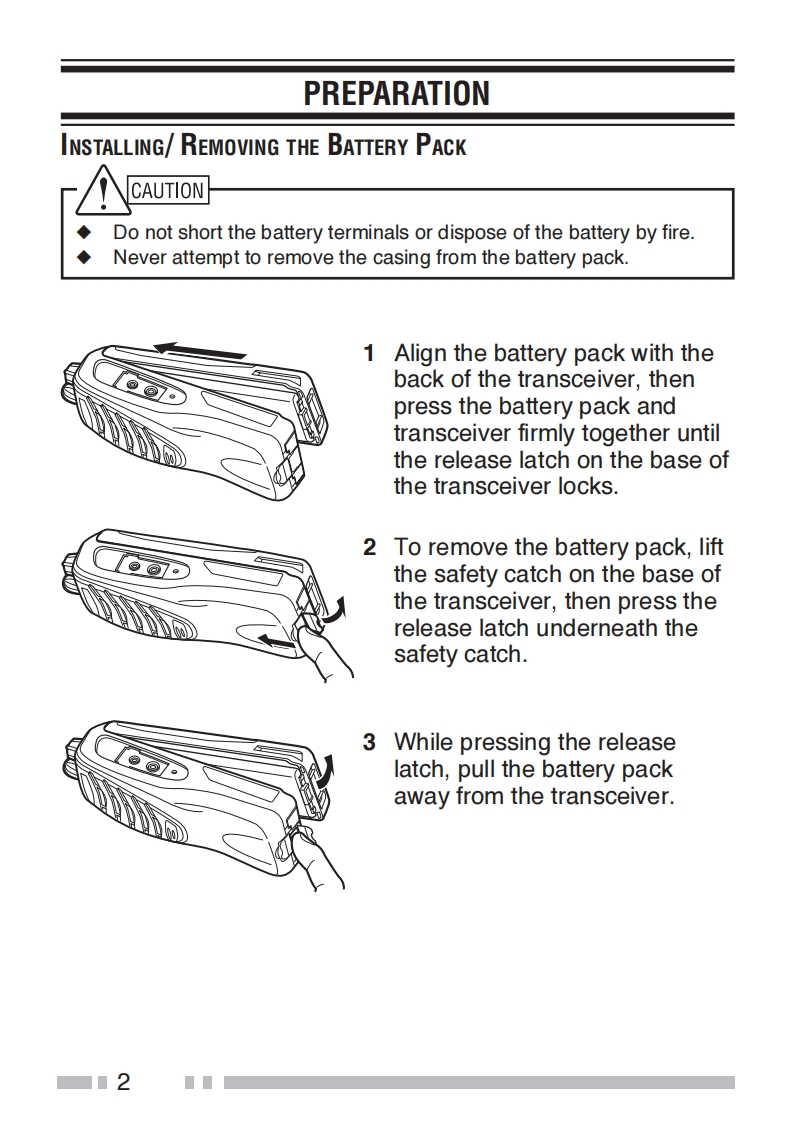 PREPARATION

INSTALLING/ REMOVING THE BATTERY PACK

CAUTION

◆ Do not short the battery terminals or dispose of the battery by fire.
◆ Never attempt to remove the casing from the battery pack.

1 Align the battery pack with the back of the transceiver, then press the battery pack and transceiver firmly together until the release latch on the base of the transceiver locks.

2 To remove the battery pack, lift the safety catch on the base of the transceiver, then press the release latch underneath the safety catch.

3 While pressing the release latch, pull the battery pack away from the transceiver.

2