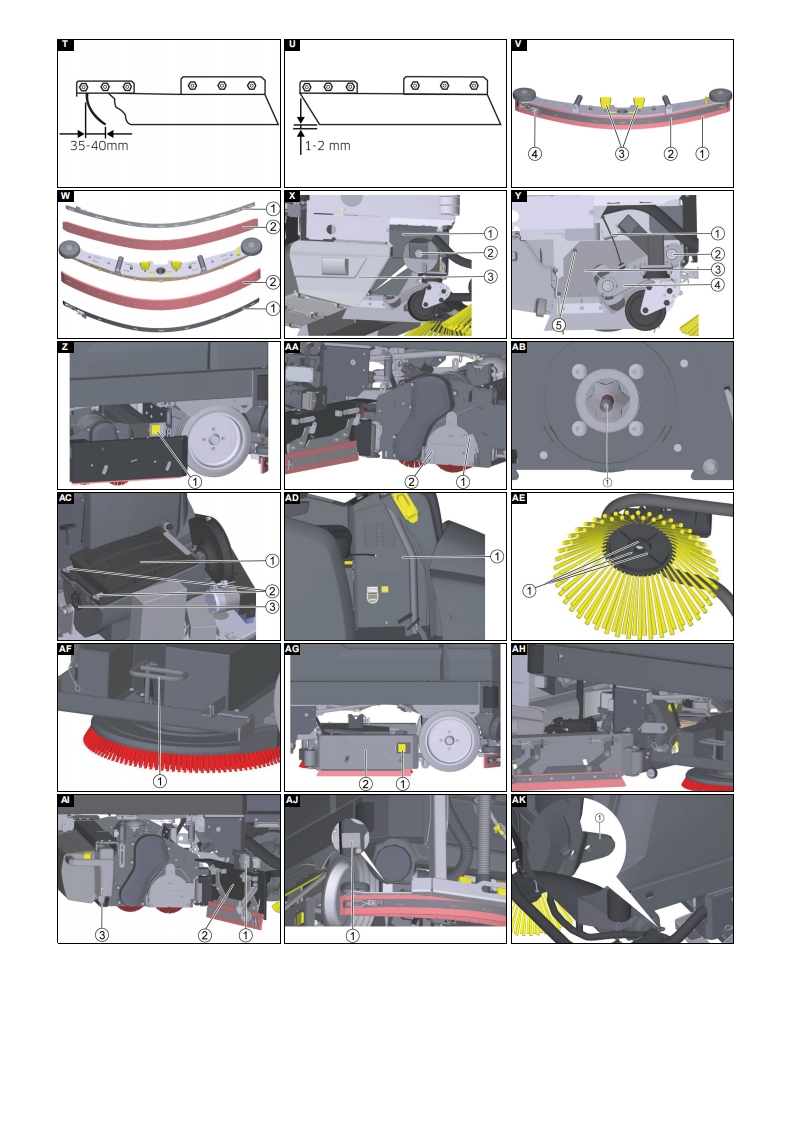 T
35-40mm

U
1-2 mm

V
4 3 2 1

W
1
2
2
1

X
1
2
3

Y
1
2
3
4
5

Z
1

AA
2 1

AB
1

AC
1
2
3

AD
1

AE
1

AF
1

AG
2 1

AH

AI
3 2 1

AJ
1

AK
1