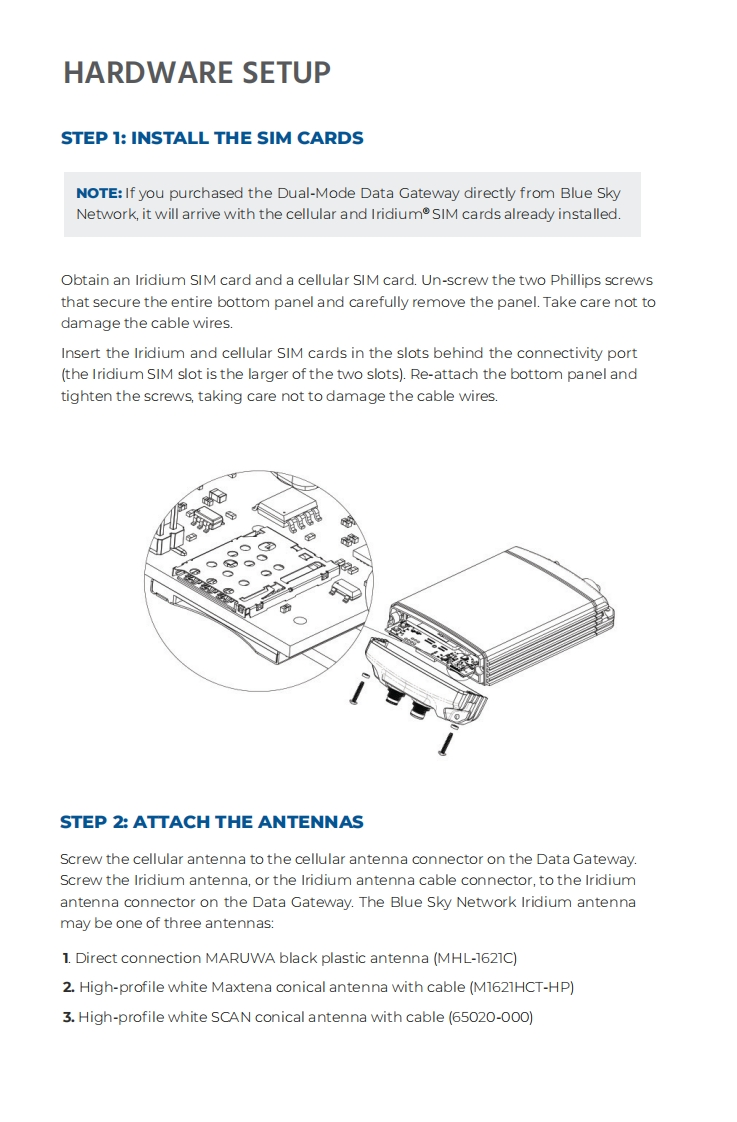 HARDWARE SETUP

STEP 1: INSTALL THE SIM CARDS

NOTE: If you purchased the Dual-Mode Data Gateway directly from Blue Sky Network, it will arrive with the cellular and Iridium® SIM cards already installed.

Obtain an Iridium SIM card and a cellular SIM card. Un-screw the two Phillips screws that secure the entire bottom panel and carefully remove the panel. Take care not to damage the cable wires.

Insert the Iridium and cellular SIM cards in the slots behind the connectivity port (the Iridium SIM slot is the larger of the two slots). Re-attach the bottom panel and tighten the screws, taking care not to damage the cable wires.

STEP 2: ATTACH THE ANTENNAS

Screw the cellular antenna to the cellular antenna connector on the Data Gateway. Screw the Iridium antenna, or the Iridium antenna cable connector, to the Iridium antenna connector on the Data Gateway. The Blue Sky Network Iridium antenna may be one of three antennas:

1. Direct connection MARUWA black plastic antenna (MHL-1621C)

2. High-profile white Maxtena conical antenna with cable (M1621HCT-HP)

3. High-profile white SCAN conical antenna with cable (65020-000)