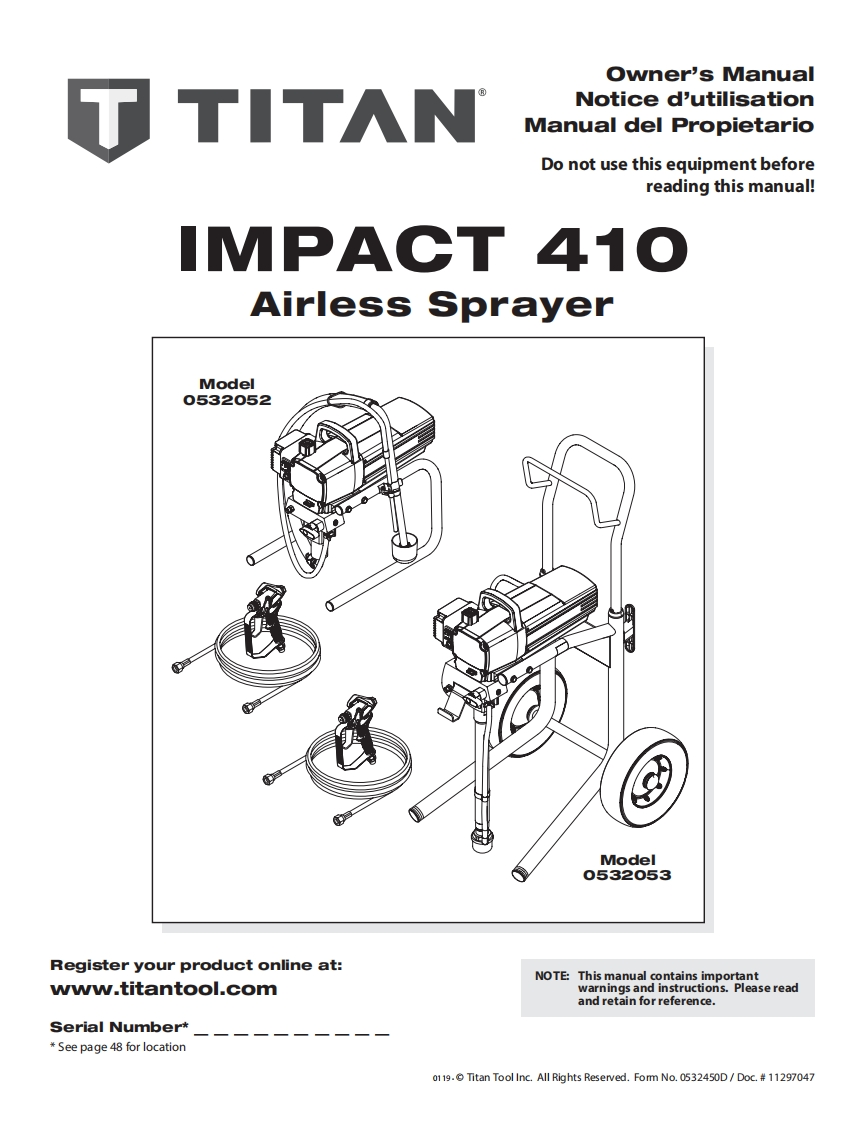 TITAN®

Owner's Manual
Notice d'utilisation
Manual del Propietario

Do not use this equipment before reading this manual!

IMPACT 410
Airless Sprayer

Model
0532052

Model
0532053

Register your product online at:
www.titantool.com

Serial Number* _ _ _ _ _ _ _ _ _ _
* See page 48 for location

NOTE: This manual contains important warnings and instructions. Please read and retain for reference.

0119 • © Titan Tool Inc. All Rights Reserved. Form No. 0532450D / Doc. # 11297047