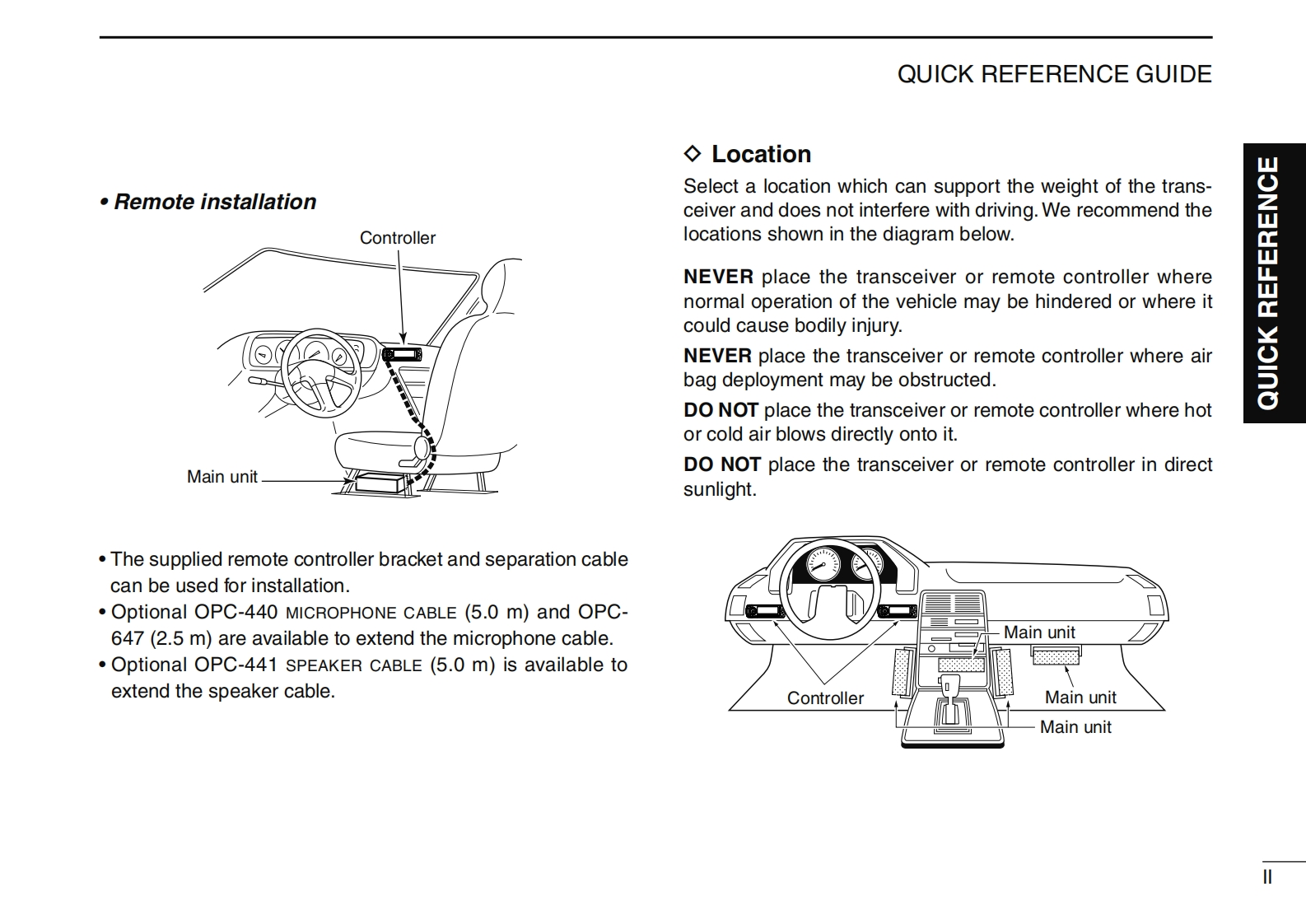 QUICK REFERENCE GUIDE

• Remote installation

Controller

Main unit

• The supplied remote controller bracket and separation cable can be used for installation.
• Optional OPC-440 MICROPHONE CABLE (5.0 m) and OPC-647 (2.5 m) are available to extend the microphone cable.
• Optional OPC-441 SPEAKER CABLE (5.0 m) is available to extend the speaker cable.

◇ Location

Select a location which can support the weight of the transceiver and does not interfere with driving. We recommend the locations shown in the diagram below.

NEVER place the transceiver or remote controller where normal operation of the vehicle may be hindered or where it could cause bodily injury.

NEVER place the transceiver or remote controller where air bag deployment may be obstructed.

DO NOT place the transceiver or remote controller where hot or cold air blows directly onto it.

DO NOT place the transceiver or remote controller in direct sunlight.

Main unit

Controller

Main unit

Main unit

QUICK REFERENCE

II