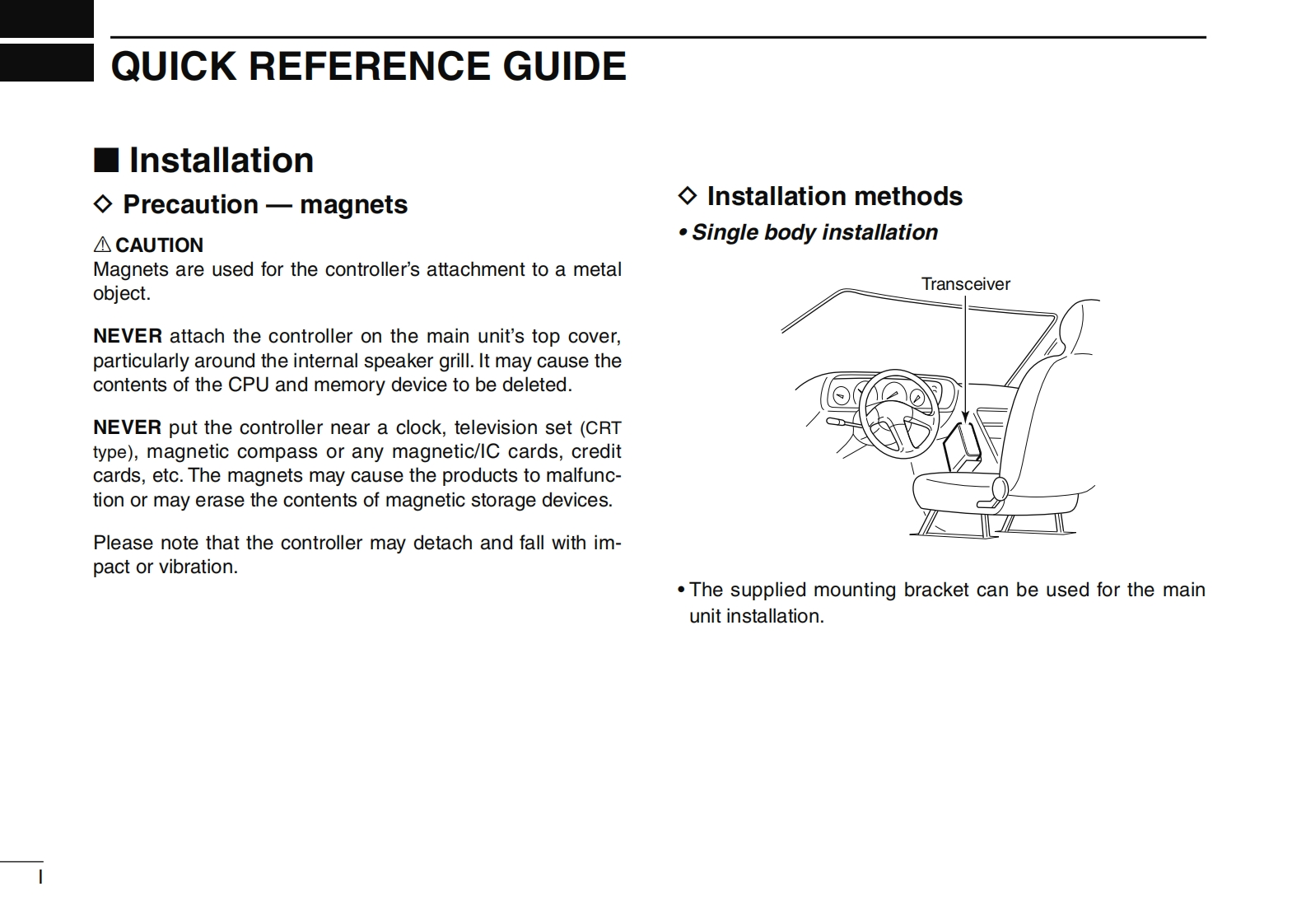 QUICK REFERENCE GUIDE

■ Installation

◇ Precaution — magnets

⚠ CAUTION
Magnets are used for the controller's attachment to a metal object.

NEVER attach the controller on the main unit's top cover, particularly around the internal speaker grill. It may cause the contents of the CPU and memory device to be deleted.

NEVER put the controller near a clock, television set (CRT type), magnetic compass or any magnetic/IC cards, credit cards, etc. The magnets may cause the products to malfunction or may erase the contents of magnetic storage devices.

Please note that the controller may detach and fall with impact or vibration.

◇ Installation methods

• Single body installation

Transceiver

• The supplied mounting bracket can be used for the main unit installation.

I