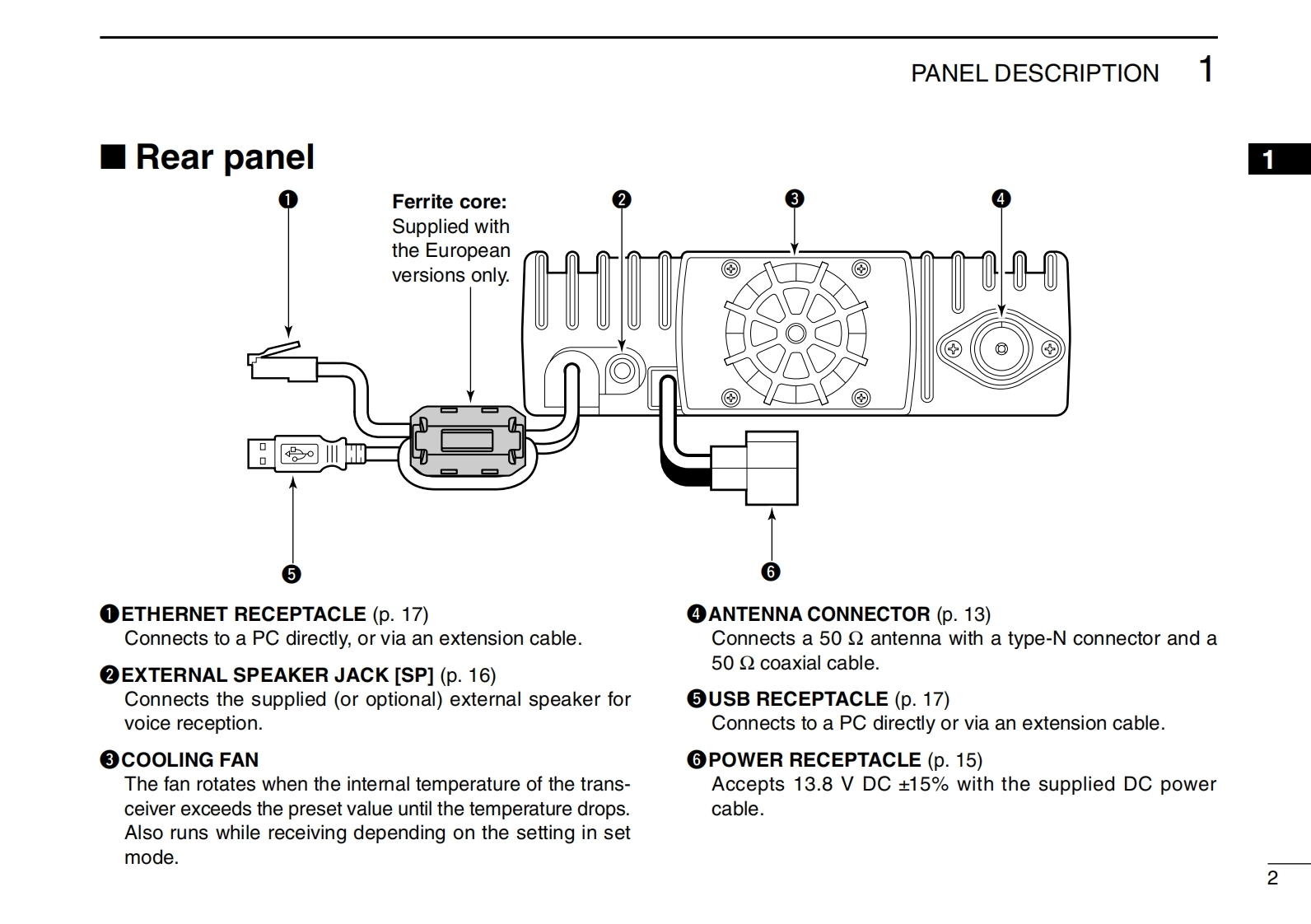 PANEL DESCRIPTION 1

1

■ Rear panel

❶

Ferrite core: Supplied with the European versions only.

❷

❸

❹

❺

❻

❶ETHERNET RECEPTACLE (p. 17)
Connects to a PC directly, or via an extension cable.

❷EXTERNAL SPEAKER JACK [SP] (p. 16)
Connects the supplied (or optional) external speaker for voice reception.

❸COOLING FAN
The fan rotates when the internal temperature of the transceiver exceeds the preset value until the temperature drops. Also runs while receiving depending on the setting in set mode.

❹ANTENNA CONNECTOR (p. 13)
Connects a 50 Ω antenna with a type-N connector and a 50 Ω coaxial cable.

❺USB RECEPTACLE (p. 17)
Connects to a PC directly or via an extension cable.

❻POWER RECEPTACLE (p. 15)
Accepts 13.8 V DC ±15% with the supplied DC power cable.

2