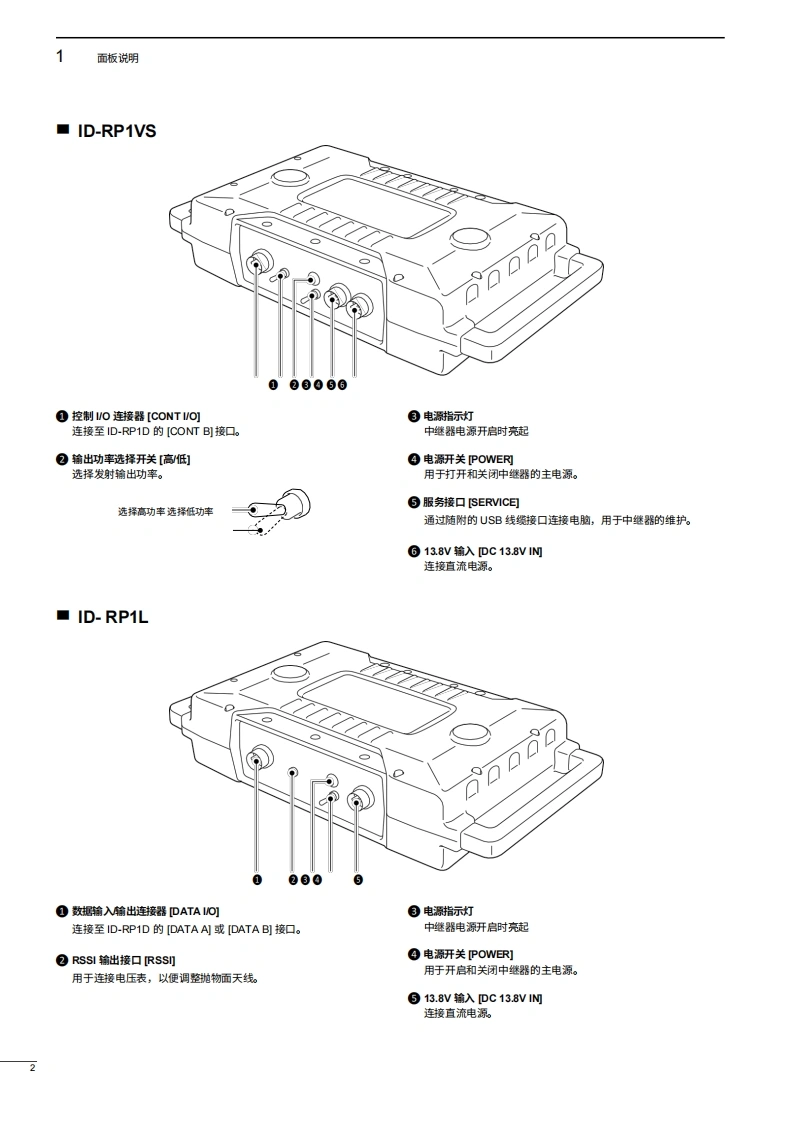 1 面板说明

■ ID-RP1VS

❶ ❷❸❹❺❻

❶ 控制 I/O 连接器 [CONT I/O]
连接至 ID-RP1D 的 [CONT B] 接口。

❷ 输出功率选择开关 [高/低]
选择发射输出功率。

选择高功率 选择低功率

❸ 电源指示灯
中继器电源开启时亮起

❹ 电源开关 [POWER]
用于打开和关闭中继器的主电源。

❺ 服务接口 [SERVICE]
通过随附的 USB 线缆接口连接电脑，用于中继器的维护。

❻ 13.8V 输入 [DC 13.8V IN]
连接直流电源。

■ ID- RP1L

❶ ❷❸❹ ❺

❶ 数据输入输出连接器 [DATA I/O]
连接至 ID-RP1D 的 [DATA A] 或 [DATA B] 接口。

❷ RSSI 输出接口 [RSSI]
用于连接电压表，以便调整抛物面天线。

❸ 电源指示灯
中继器电源开启时亮起

❹ 电源开关 [POWER]
用于开启和关闭中继器的主电源。

❺ 13.8V 输入 [DC 13.8V IN]
连接直流电源。

2