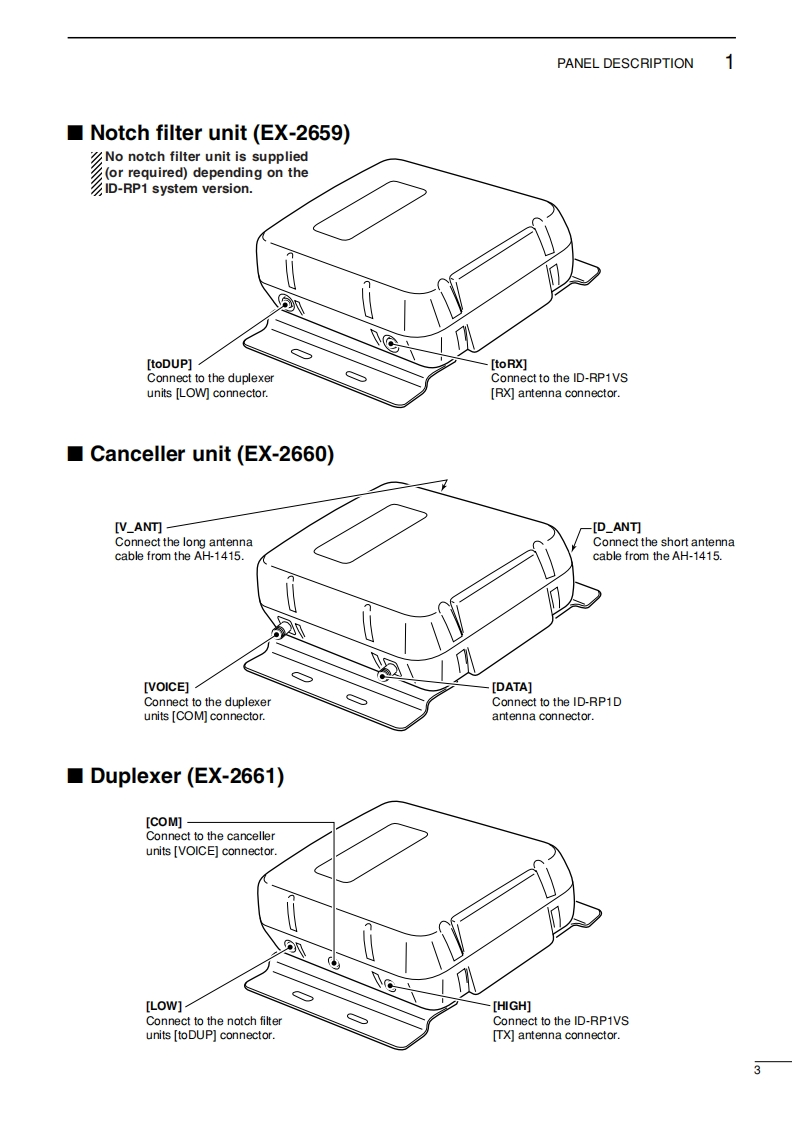 PANEL DESCRIPTION 1

■ Notch filter unit (EX-2659)

No notch filter unit is supplied (or required) depending on the ID-RP1 system version.

[toDUP]
Connect to the duplexer units [LOW] connector.

[toRX]
Connect to the ID-RP1VS [RX] antenna connector.

■ Canceller unit (EX-2660)

[V_ANT]
Connect the long antenna cable from the AH-1415.

[D_ANT]
Connect the short antenna cable from the AH-1415.

[VOICE]
Connect to the duplexer units [COM] connector.

[DATA]
Connect to the ID-RP1D antenna connector.

■ Duplexer (EX-2661)

[COM]
Connect to the canceller units [VOICE] connector.

[LOW]
Connect to the notch filter units [toDUP] connector.

[HIGH]
Connect to the ID-RP1VS [TX] antenna connector.

3