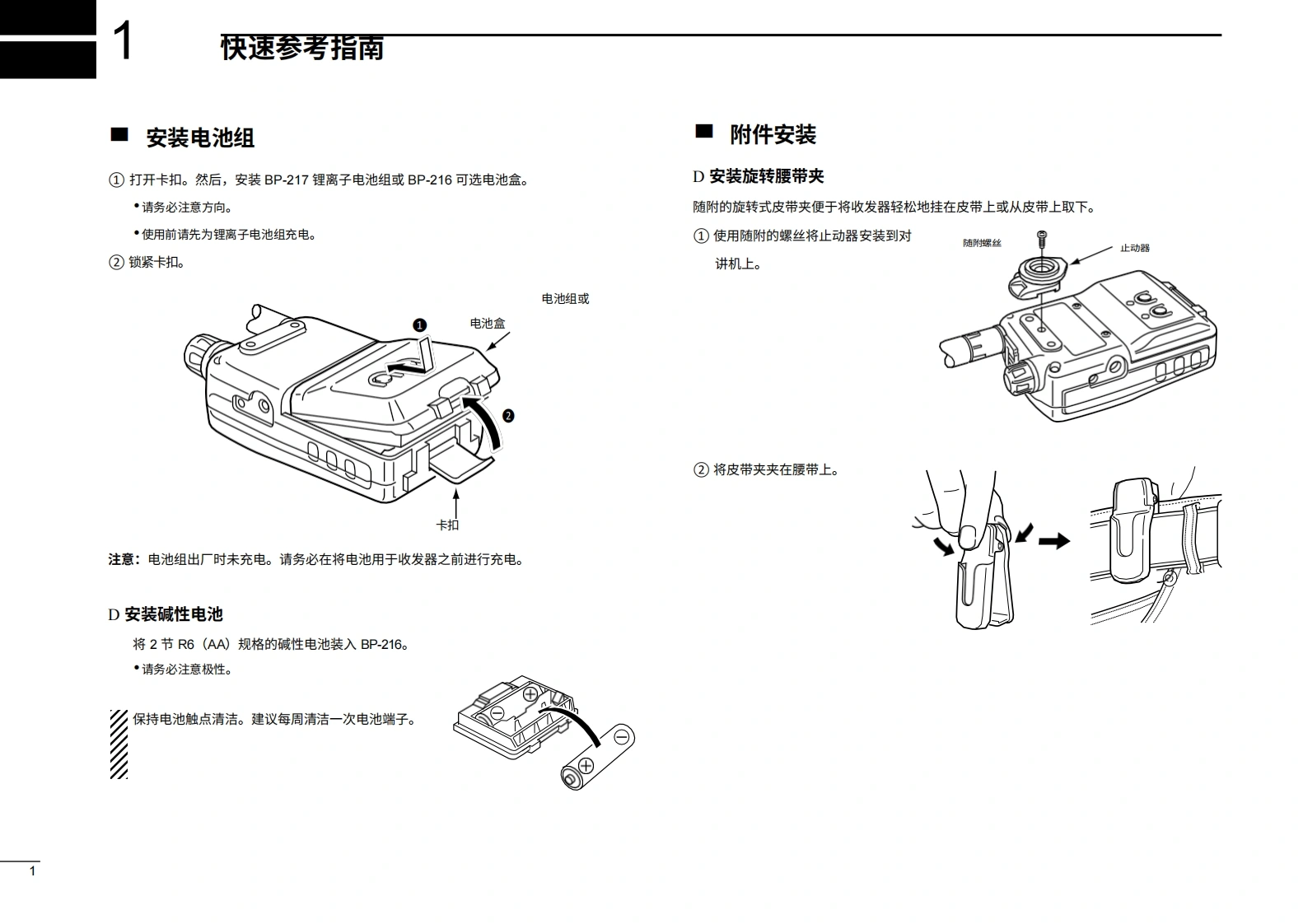 1 快速参考指南

■ 安装电池组

① 打开卡扣。然后，安装 BP-217 锂离子电池组或 BP-216 可选电池盒。

• 请务必注意方向。

• 使用前请先为锂离子电池组充电。

② 锁紧卡扣。

电池组或

电池盒

❶

❷

卡扣

注意：电池组出厂时未充电。请务必在将电池用于收发器之前进行充电。

D 安装碱性电池

将 2 节 R6（AA）规格的碱性电池装入 BP-216。

• 请务必注意极性。

保持电池触点清洁。建议每周清洁一次电池端子。

■ 附件安装

D 安装旋转腰带夹

随附的旋转式皮带夹便于将收发器轻松地挂在皮带上或从皮带上取下。

① 使用随附的螺丝将止动器安装到对讲机上。

随附螺丝

止动器

② 将皮带夹夹在腰带上。

1