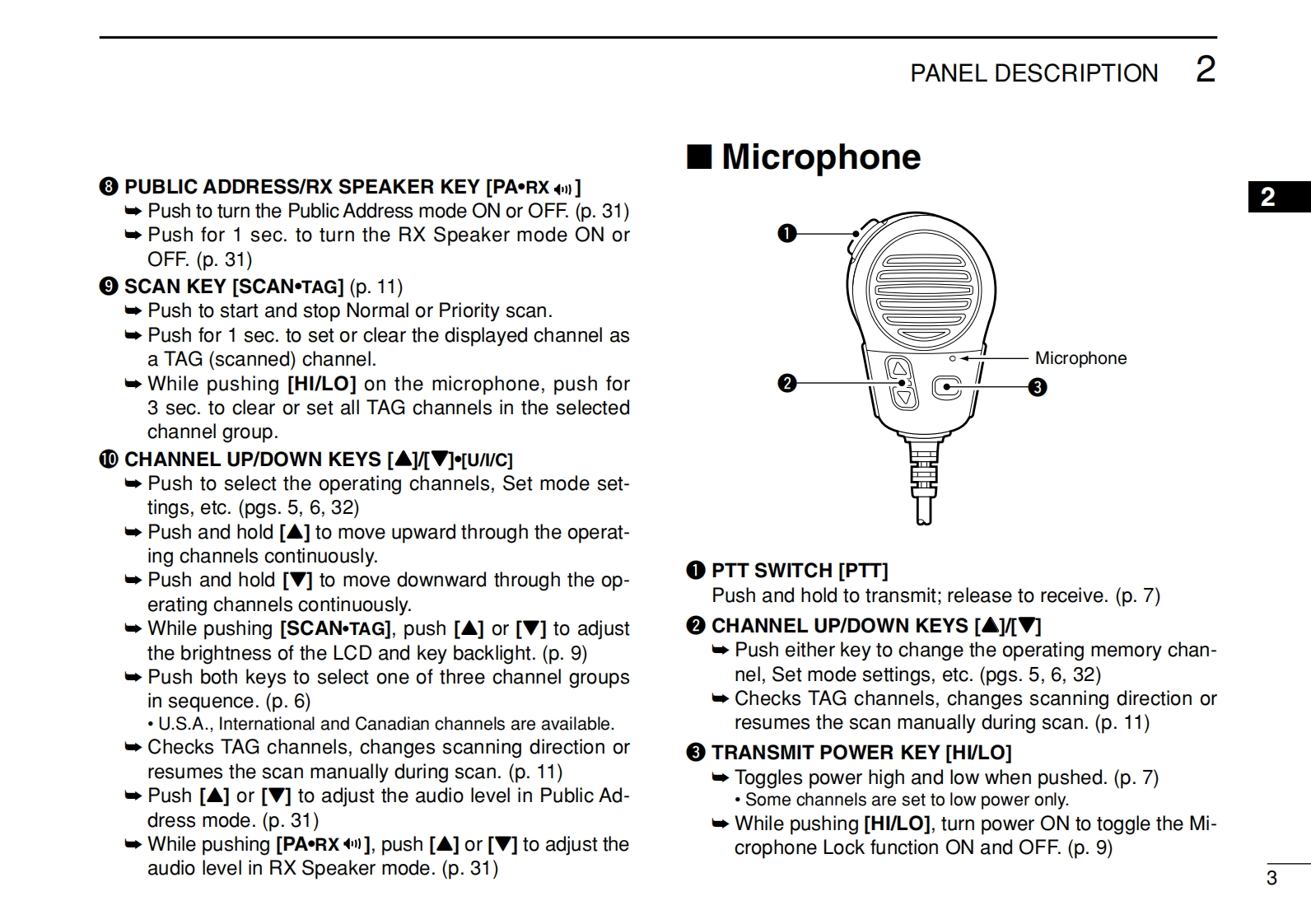 PANEL DESCRIPTION 2

❽ PUBLIC ADDRESS/RX SPEAKER KEY [PA•RX 🔊]
➥ Push to turn the Public Address mode ON or OFF. (p. 31)
➥ Push for 1 sec. to turn the RX Speaker mode ON or OFF. (p. 31)

❾ SCAN KEY [SCAN•TAG] (p. 11)
➥ Push to start and stop Normal or Priority scan.
➥ Push for 1 sec. to set or clear the displayed channel as a TAG (scanned) channel.
➥ While pushing [HI/LO] on the microphone, push for 3 sec. to clear or set all TAG channels in the selected channel group.

❿ CHANNEL UP/DOWN KEYS [▲]/[▼]•[U/I/C]
➥ Push to select the operating channels, Set mode settings, etc. (pgs. 5, 6, 32)
➥ Push and hold [▲] to move upward through the operating channels continuously.
➥ Push and hold [▼] to move downward through the operating channels continuously.
➥ While pushing [SCAN•TAG], push [▲] or [▼] to adjust the brightness of the LCD and key backlight. (p. 9)
➥ Push both keys to select one of three channel groups in sequence. (p. 6)
• U.S.A., International and Canadian channels are available.
➥ Checks TAG channels, changes scanning direction or resumes the scan manually during scan. (p. 11)
➥ Push [▲] or [▼] to adjust the audio level in Public Address mode. (p. 31)
➥ While pushing [PA•RX 🔊], push [▲] or [▼] to adjust the audio level in RX Speaker mode. (p. 31)

■ Microphone

❶
❷
❸
Microphone

❶ PTT SWITCH [PTT]
Push and hold to transmit; release to receive. (p. 7)

❷ CHANNEL UP/DOWN KEYS [▲]/[▼]
➥ Push either key to change the operating memory channel, Set mode settings, etc. (pgs. 5, 6, 32)
➥ Checks TAG channels, changes scanning direction or resumes the scan manually during scan. (p. 11)

❸ TRANSMIT POWER KEY [HI/LO]
➥ Toggles power high and low when pushed. (p. 7)
• Some channels are set to low power only.
➥ While pushing [HI/LO], turn power ON to toggle the Microphone Lock function ON and OFF. (p. 9)

2

3