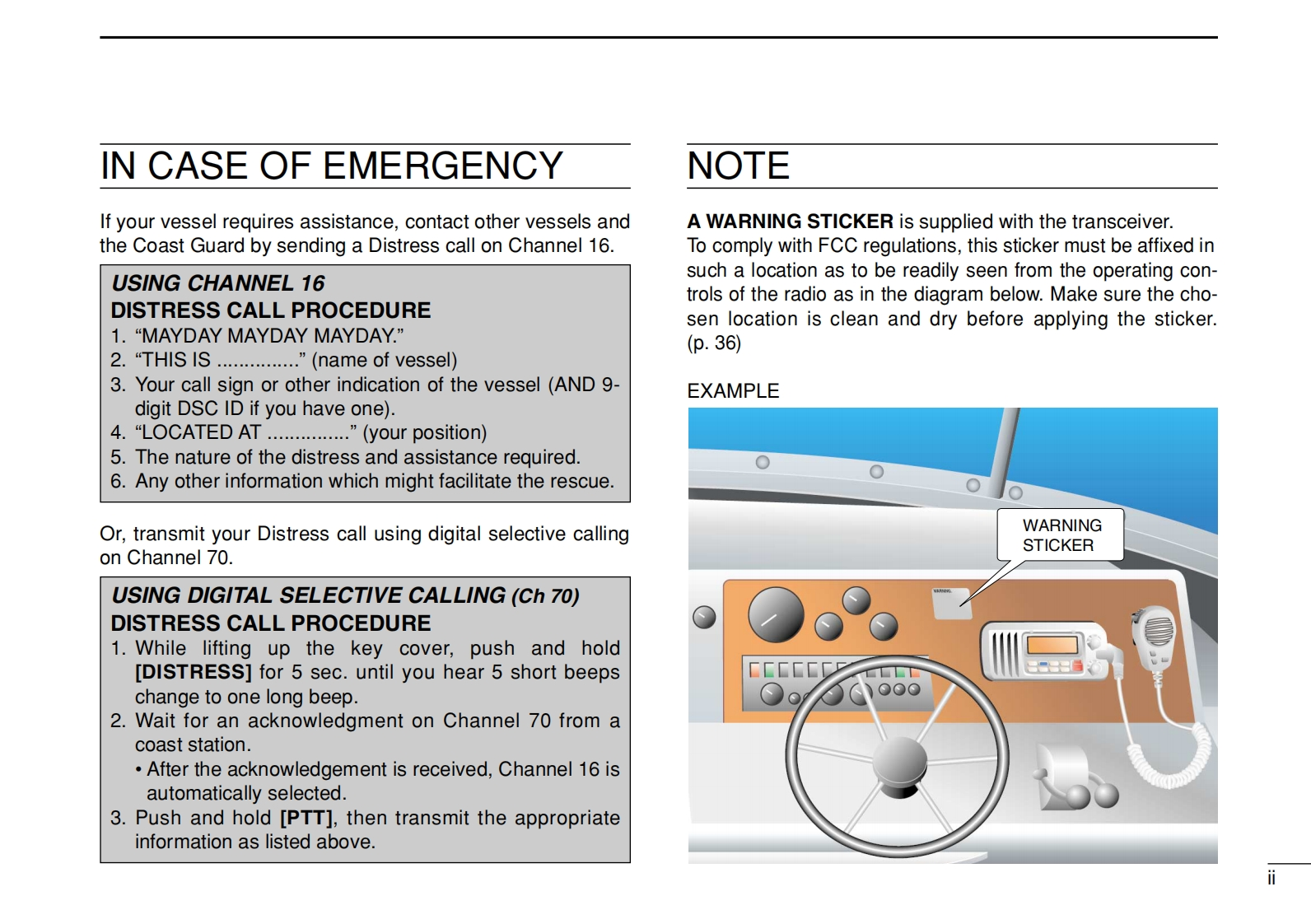 IN CASE OF EMERGENCY

If your vessel requires assistance, contact other vessels and the Coast Guard by sending a Distress call on Channel 16.

USING CHANNEL 16
DISTRESS CALL PROCEDURE
1. “MAYDAY MAYDAY MAYDAY.”
2. “THIS IS ...............” (name of vessel)
3. Your call sign or other indication of the vessel (AND 9-digit DSC ID if you have one).
4. “LOCATED AT ...............” (your position)
5. The nature of the distress and assistance required.
6. Any other information which might facilitate the rescue.

Or, transmit your Distress call using digital selective calling on Channel 70.

USING DIGITAL SELECTIVE CALLING (Ch 70)
DISTRESS CALL PROCEDURE
1. While lifting up the key cover, push and hold [DISTRESS] for 5 sec. until you hear 5 short beeps change to one long beep.
2. Wait for an acknowledgment on Channel 70 from a coast station.
• After the acknowledgement is received, Channel 16 is automatically selected.
3. Push and hold [PTT], then transmit the appropriate information as listed above.

NOTE

A WARNING STICKER is supplied with the transceiver.
To comply with FCC regulations, this sticker must be affixed in such a location as to be readily seen from the operating controls of the radio as in the diagram below. Make sure the chosen location is clean and dry before applying the sticker. (p. 36)

EXAMPLE

WARNING STICKER

WARNING

ii