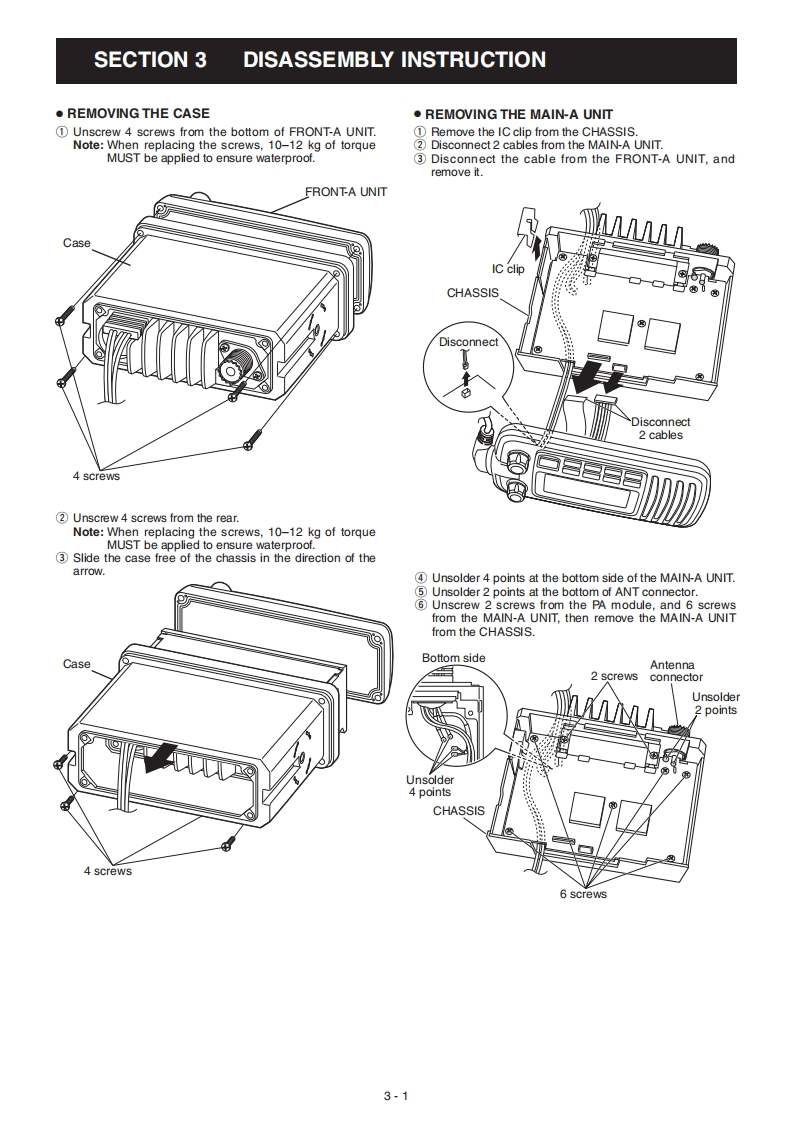 SECTION 3 DISASSEMBLY INSTRUCTION

• REMOVING THE CASE
① Unscrew 4 screws from the bottom of FRONT-A UNIT.
Note: When replacing the screws, 10–12 kg of torque MUST be applied to ensure waterproof.

FRONT-A UNIT
Case
4 screws

② Unscrew 4 screws from the rear.
Note: When replacing the screws, 10–12 kg of torque MUST be applied to ensure waterproof.
③ Slide the case free of the chassis in the direction of the arrow.

Case
4 screws

• REMOVING THE MAIN-A UNIT
① Remove the IC clip from the CHASSIS.
② Disconnect 2 cables from the MAIN-A UNIT.
③ Disconnect the cable from the FRONT-A UNIT, and remove it.

IC clip
CHASSIS
Disconnect
Disconnect 2 cables

④ Unsolder 4 points at the bottom side of the MAIN-A UNIT.
⑤ Unsolder 2 points at the bottom of ANT connector.
⑥ Unscrew 2 screws from the PA module, and 6 screws from the MAIN-A UNIT, then remove the MAIN-A UNIT from the CHASSIS.

Bottom side
2 screws
Antenna connector
Unsolder 2 points
Unsolder 4 points
CHASSIS
6 screws

3 - 1