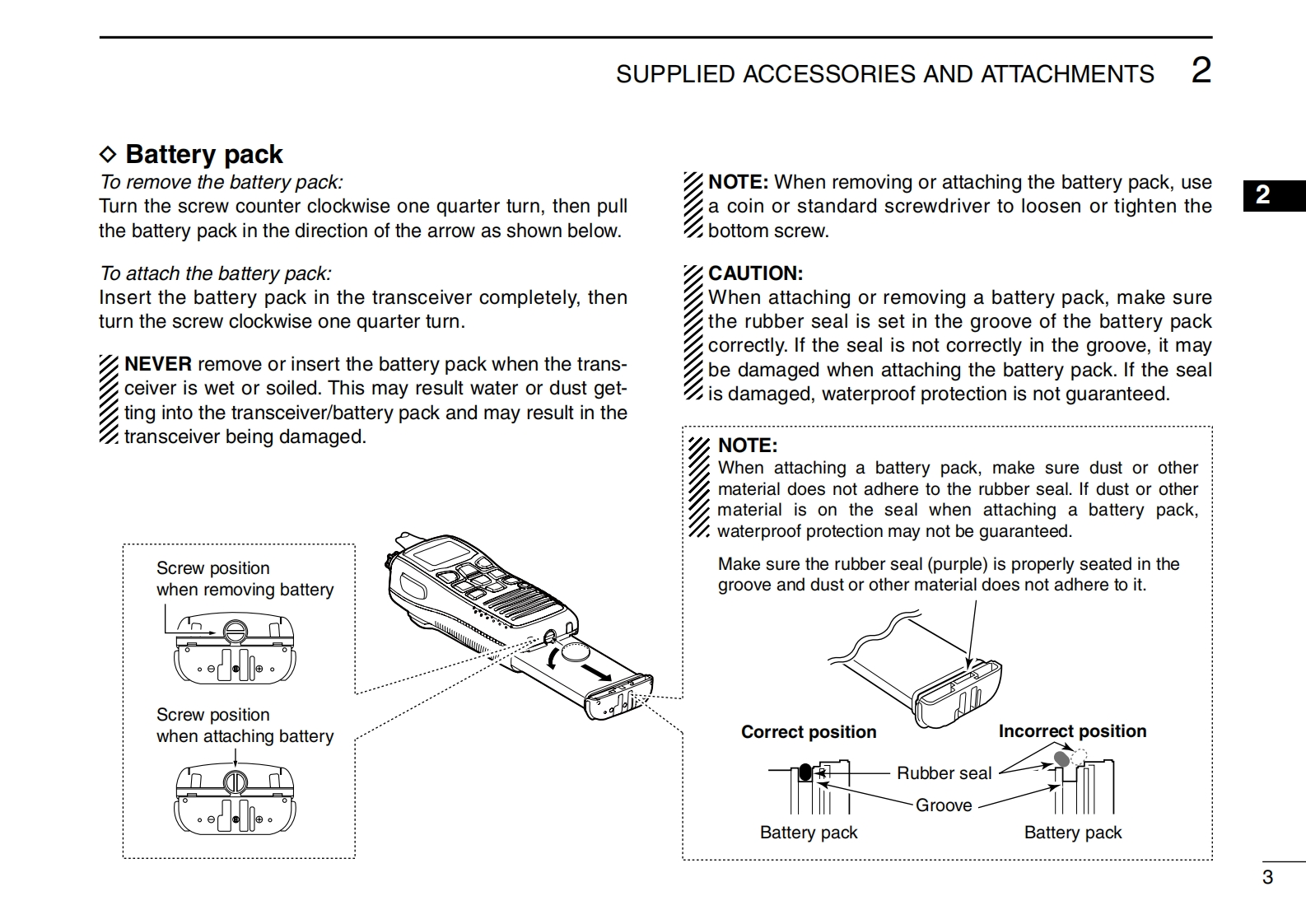 SUPPLIED ACCESSORIES AND ATTACHMENTS 2

2

◇ Battery pack

To remove the battery pack:
Turn the screw counter clockwise one quarter turn, then pull the battery pack in the direction of the arrow as shown below.

To attach the battery pack:
Insert the battery pack in the transceiver completely, then turn the screw clockwise one quarter turn.

NEVER remove or insert the battery pack when the transceiver is wet or soiled. This may result water or dust getting into the transceiver/battery pack and may result in the transceiver being damaged.

Screw position when removing battery

Screw position when attaching battery

NOTE: When removing or attaching the battery pack, use a coin or standard screwdriver to loosen or tighten the bottom screw.

CAUTION:
When attaching or removing a battery pack, make sure the rubber seal is set in the groove of the battery pack correctly. If the seal is not correctly in the groove, it may be damaged when attaching the battery pack. If the seal is damaged, waterproof protection is not guaranteed.

NOTE:
When attaching a battery pack, make sure dust or other material does not adhere to the rubber seal. If dust or other material is on the seal when attaching a battery pack, waterproof protection may not be guaranteed.

Make sure the rubber seal (purple) is properly seated in the groove and dust or other material does not adhere to it.

Correct position

Incorrect position

Rubber seal

Groove

Battery pack

Battery pack

3