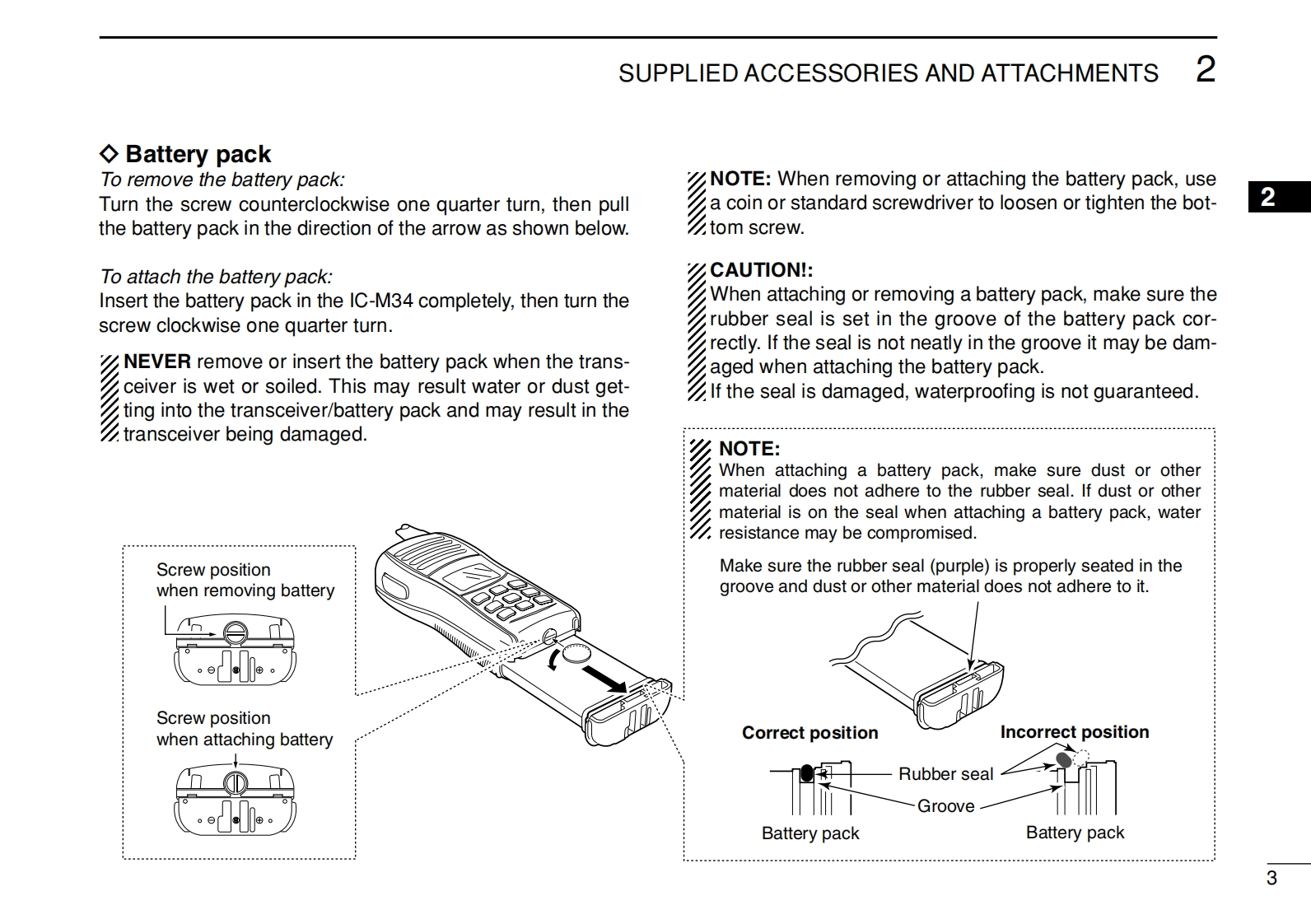 SUPPLIED ACCESSORIES AND ATTACHMENTS 2

◇ Battery pack

To remove the battery pack:
Turn the screw counterclockwise one quarter turn, then pull the battery pack in the direction of the arrow as shown below.

To attach the battery pack:
Insert the battery pack in the IC-M34 completely, then turn the screw clockwise one quarter turn.

NEVER remove or insert the battery pack when the transceiver is wet or soiled. This may result water or dust getting into the transceiver/battery pack and may result in the transceiver being damaged.

Screw position when removing battery

Screw position when attaching battery

NOTE: When removing or attaching the battery pack, use a coin or standard screwdriver to loosen or tighten the bottom screw.

CAUTION!:
When attaching or removing a battery pack, make sure the rubber seal is set in the groove of the battery pack correctly. If the seal is not neatly in the groove it may be damaged when attaching the battery pack.
If the seal is damaged, waterproofing is not guaranteed.

NOTE:
When attaching a battery pack, make sure dust or other material does not adhere to the rubber seal. If dust or other material is on the seal when attaching a battery pack, water resistance may be compromised.

Make sure the rubber seal (purple) is properly seated in the groove and dust or other material does not adhere to it.

Correct position

Incorrect position

Rubber seal

Groove

Battery pack

Battery pack

2

3