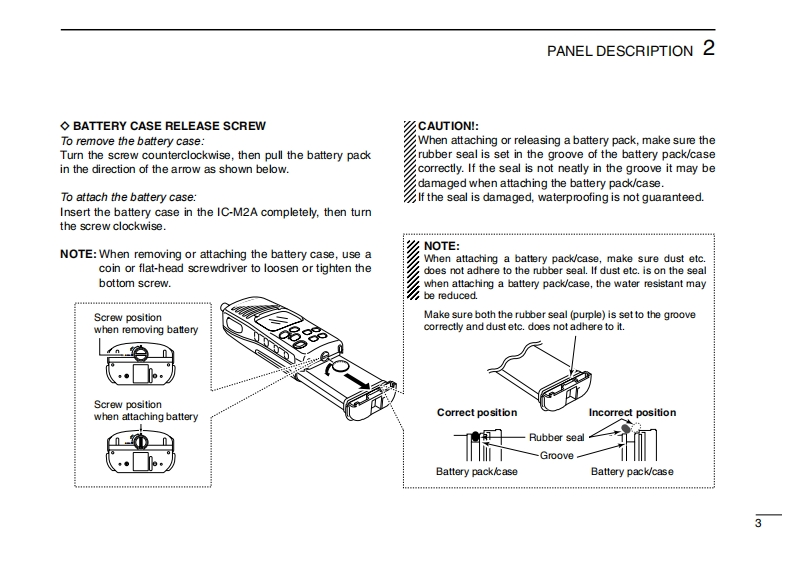 PANEL DESCRIPTION 2

◇ BATTERY CASE RELEASE SCREW
To remove the battery case:
Turn the screw counterclockwise, then pull the battery pack in the direction of the arrow as shown below.

To attach the battery case:
Insert the battery case in the IC-M2A completely, then turn the screw clockwise.

NOTE: When removing or attaching the battery case, use a coin or flat-head screwdriver to loosen or tighten the bottom screw.

Screw position when removing battery

Screw position when attaching battery

CAUTION!:
When attaching or releasing a battery pack, make sure the rubber seal is set in the groove of the battery pack/case correctly. If the seal is not neatly in the groove it may be damaged when attaching the battery pack/case.
If the seal is damaged, waterproofing is not guaranteed.

NOTE:
When attaching a battery pack/case, make sure dust etc. does not adhere to the rubber seal. If dust etc. is on the seal when attaching a battery pack/case, the water resistant may be reduced.

Make sure both the rubber seal (purple) is set to the groove correctly and dust etc. does not adhere to it.

Correct position

Incorrect position

Rubber seal

Groove

Battery pack/case

Battery pack/case

3