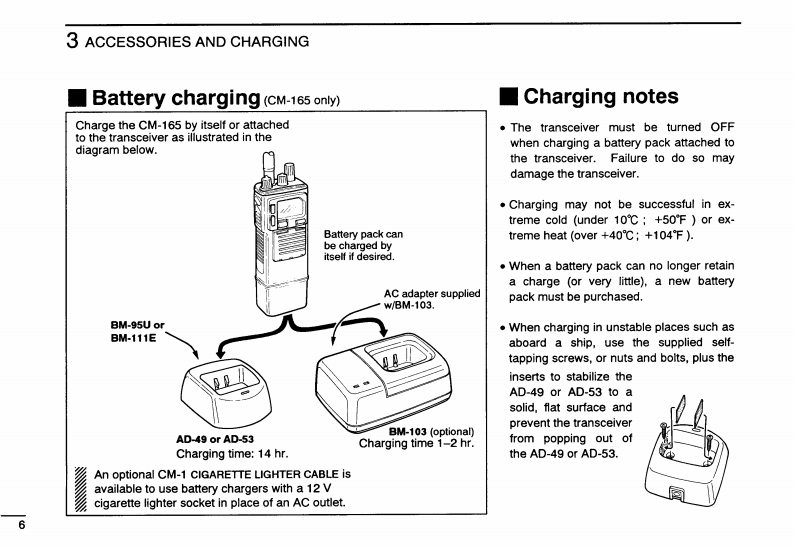 3 ACCESSORIES AND CHARGING

■ Battery charging (CM-165 only)

Charge the CM-165 by itself or attached to the transceiver as illustrated in the diagram below.

Battery pack can be charged by itself if desired.

AC adapter supplied w/BM-103.

BM-95U or BM-111E

AD-49 or AD-53
Charging time: 14 hr.

BM-103 (optional)
Charging time 1–2 hr.

An optional CM-1 CIGARETTE LIGHTER CABLE is available to use battery chargers with a 12 V cigarette lighter socket in place of an AC outlet.

■ Charging notes

• The transceiver must be turned OFF when charging a battery pack attached to the transceiver. Failure to do so may damage the transceiver.

• Charging may not be successful in extreme cold (under 10°C ; +50°F ) or extreme heat (over +40°C ; +104°F ).

• When a battery pack can no longer retain a charge (or very little), a new battery pack must be purchased.

• When charging in unstable places such as aboard a ship, use the supplied self-tapping screws, or nuts and bolts, plus the inserts to stabilize the AD-49 or AD-53 to a solid, flat surface and prevent the transceiver from popping out of the AD-49 or AD-53.

6