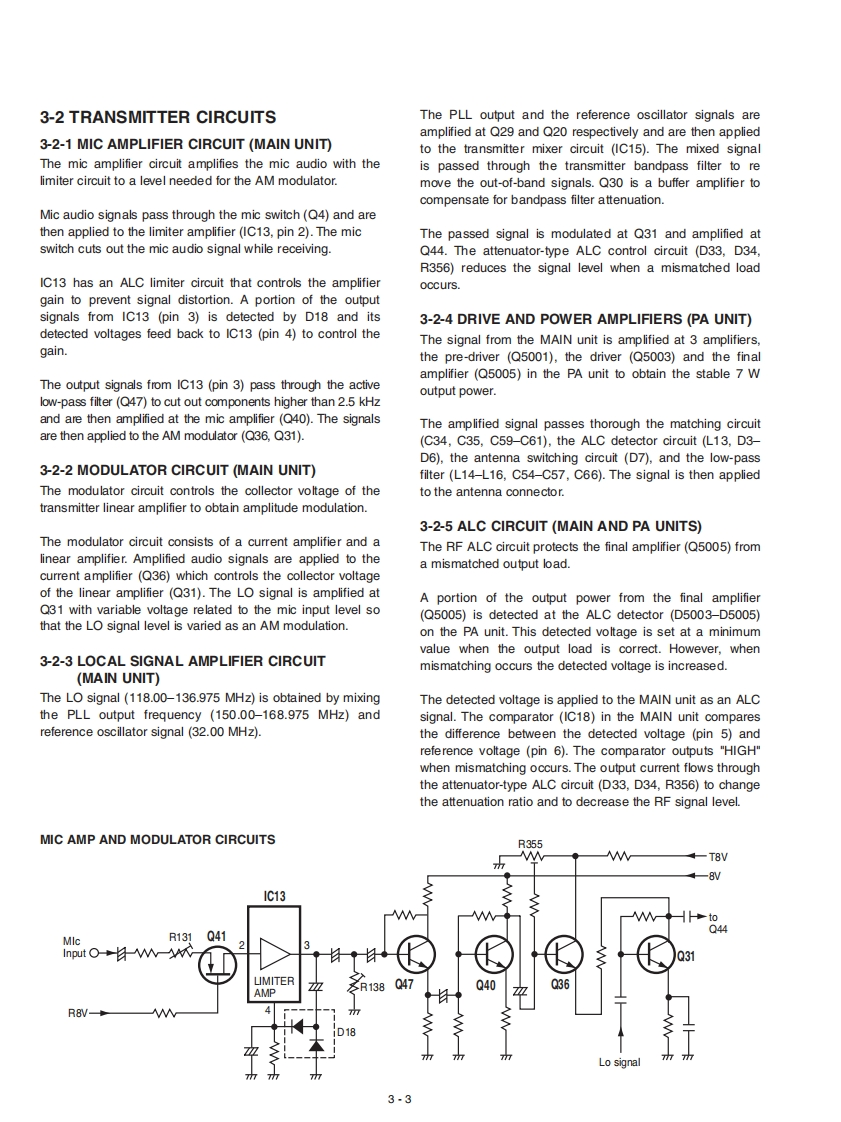 3-2 TRANSMITTER CIRCUITS

3-2-1 MIC AMPLIFIER CIRCUIT (MAIN UNIT)
The mic amplifier circuit amplifies the mic audio with the limiter circuit to a level needed for the AM modulator.

Mic audio signals pass through the mic switch (Q4) and are then applied to the limiter amplifier (IC13, pin 2). The mic switch cuts out the mic audio signal while receiving.

IC13 has an ALC limiter circuit that controls the amplifier gain to prevent signal distortion. A portion of the output signals from IC13 (pin 3) is detected by D18 and its detected voltages feed back to IC13 (pin 4) to control the gain.

The output signals from IC13 (pin 3) pass through the active low-pass filter (Q47) to cut out components higher than 2.5 kHz and are then amplified at the mic amplifier (Q40). The signals are then applied to the AM modulator (Q36, Q31).

3-2-2 MODULATOR CIRCUIT (MAIN UNIT)
The modulator circuit controls the collector voltage of the transmitter linear amplifier to obtain amplitude modulation.

The modulator circuit consists of a current amplifier and a linear amplifier. Amplified audio signals are applied to the current amplifier (Q36) which controls the collector voltage of the linear amplifier (Q31). The LO signal is amplified at Q31 with variable voltage related to the mic input level so that the LO signal level is varied as an AM modulation.

3-2-3 LOCAL SIGNAL AMPLIFIER CIRCUIT (MAIN UNIT)
The LO signal (118.00–136.975 MHz) is obtained by mixing the PLL output frequency (150.00–168.975 MHz) and reference oscillator signal (32.00 MHz).

The PLL output and the reference oscillator signals are amplified at Q29 and Q20 respectively and are then applied to the transmitter mixer circuit (IC15). The mixed signal is passed through the transmitter bandpass filter to re move the out-of-band signals. Q30 is a buffer amplifier to compensate for bandpass filter attenuation.

The passed signal is modulated at Q31 and amplified at Q44. The attenuator-type ALC control circuit (D33, D34, R356) reduces the signal level when a mismatched load occurs.

3-2-4 DRIVE AND POWER AMPLIFIERS (PA UNIT)
The signal from the MAIN unit is amplified at 3 amplifiers, the pre-driver (Q5001), the driver (Q5003) and the final amplifier (Q5005) in the PA unit to obtain the stable 7 W output power.

The amplified signal passes thorough the matching circuit (C34, C35, C59–C61), the ALC detector circuit (L13, D3–D6), the antenna switching circuit (D7), and the low-pass filter (L14–L16, C54–C57, C66). The signal is then applied to the antenna connector.

3-2-5 ALC CIRCUIT (MAIN AND PA UNITS)
The RF ALC circuit protects the final amplifier (Q5005) from a mismatched output load.

A portion of the output power from the final amplifier (Q5005) is detected at the ALC detector (D5003–D5005) on the PA unit. This detected voltage is set at a minimum value when the output load is correct. However, when mismatching occurs the detected voltage is increased.

The detected voltage is applied to the MAIN unit as an ALC signal. The comparator (IC18) in the MAIN unit compares the difference between the detected voltage (pin 5) and reference voltage (pin 6). The comparator outputs "HIGH" when mismatching occurs. The output current flows through the attenuator-type ALC circuit (D33, D34, R356) to change the attenuation ratio and to decrease the RF signal level.

MIC AMP AND MODULATOR CIRCUITS

R355
T8V
8V
IC13
to Q44
MIc Input
R131
Q41
2
3
LIMITER AMP
4
R138
Q47
Q40
Q36
Q31
R8V
D18
Lo signal

3 - 3