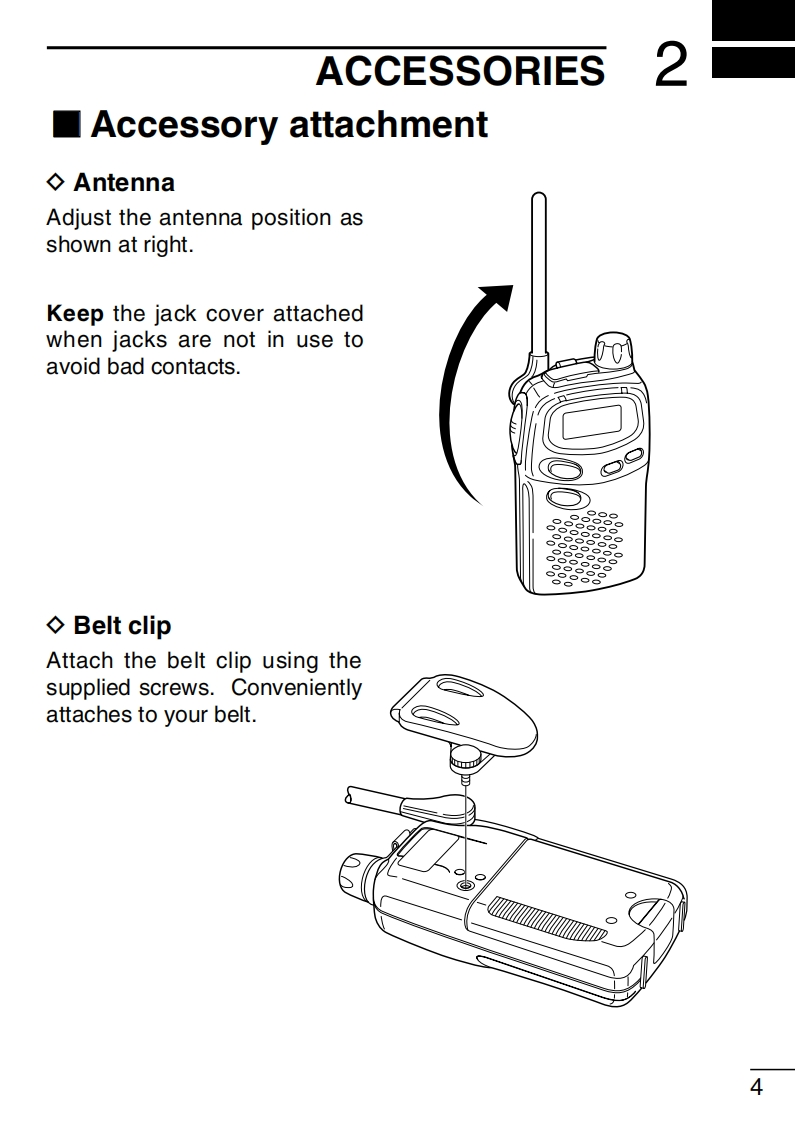 ACCESSORIES 2

■ Accessory attachment

◇ Antenna

Adjust the antenna position as shown at right.

**Keep** the jack cover attached when jacks are not in use to avoid bad contacts.

◇ Belt clip

Attach the belt clip using the supplied screws. Conveniently attaches to your belt.

4