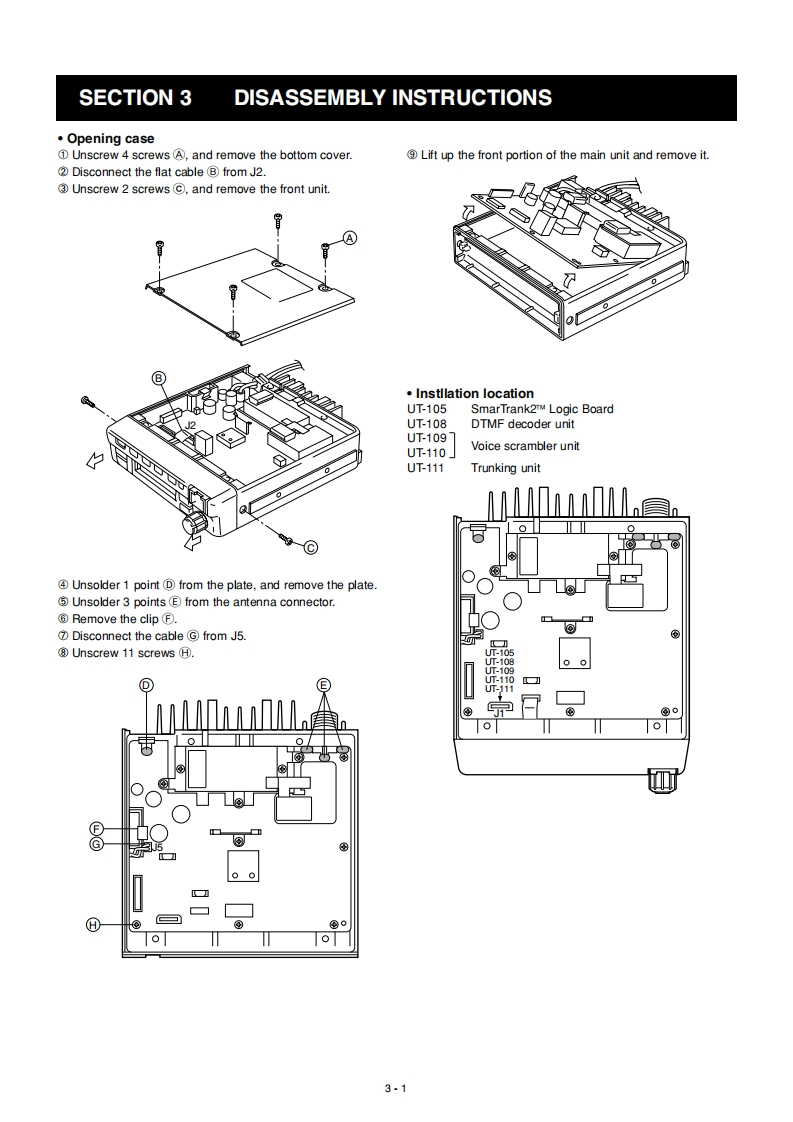 SECTION 3 DISASSEMBLY INSTRUCTIONS

• Opening case
① Unscrew 4 screws Ⓐ, and remove the bottom cover.
② Disconnect the flat cable Ⓑ from J2.
③ Unscrew 2 screws Ⓒ, and remove the front unit.

Ⓐ

Ⓑ
J2
Ⓒ

④ Unsolder 1 point Ⓓ from the plate, and remove the plate.
⑤ Unsolder 3 points Ⓔ from the antenna connector.
⑥ Remove the clip Ⓕ.
⑦ Disconnect the cable Ⓖ from J5.
⑧ Unscrew 11 screws Ⓗ.

Ⓓ
Ⓔ
Ⓕ
Ⓖ
J5
Ⓗ

⑨ Lift up the front portion of the main unit and remove it.

• Instllation location

| | |
|---|---|
| UT-105 | SmarTrank2™ Logic Board |
| UT-108 | DTMF decoder unit |
| UT-109 UT-110 | Voice scrambler unit |
| UT-111 | Trunking unit |

UT-105
UT-108
UT-109
UT-110
UT-111
J1

3 - 1