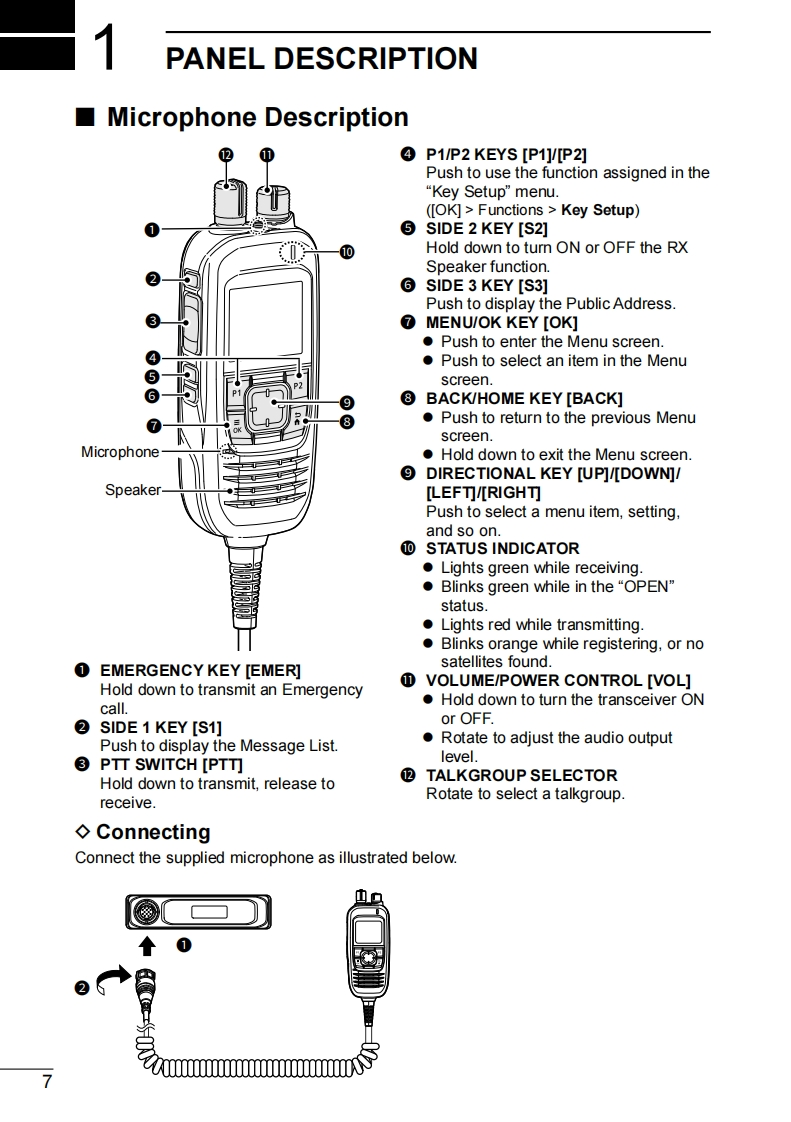 1 PANEL DESCRIPTION

■ Microphone Description

⓬ ⓫
❶ ❿
❷
❸
❹
❺
❻ P1 P2 ❾
❼ OK ❽
Microphone
Speaker

❶ EMERGENCY KEY [EMER]
Hold down to transmit an Emergency call.
❷ SIDE 1 KEY [S1]
Push to display the Message List.
❸ PTT SWITCH [PTT]
Hold down to transmit, release to receive.

❹ P1/P2 KEYS [P1]/[P2]
Push to use the function assigned in the “Key Setup” menu.
([OK] > Functions > Key Setup)
❺ SIDE 2 KEY [S2]
Hold down to turn ON or OFF the RX Speaker function.
❻ SIDE 3 KEY [S3]
Push to display the Public Address.
❼ MENU/OK KEY [OK]
● Push to enter the Menu screen.
● Push to select an item in the Menu screen.
❽ BACK/HOME KEY [BACK]
● Push to return to the previous Menu screen.
● Hold down to exit the Menu screen.
❾ DIRECTIONAL KEY [UP]/[DOWN]/[LEFT]/[RIGHT]
Push to select a menu item, setting, and so on.
❿ STATUS INDICATOR
● Lights green while receiving.
● Blinks green while in the “OPEN” status.
● Lights red while transmitting.
● Blinks orange while registering, or no satellites found.
⓫ VOLUME/POWER CONTROL [VOL]
● Hold down to turn the transceiver ON or OFF.
● Rotate to adjust the audio output level.
⓬ TALKGROUP SELECTOR
Rotate to select a talkgroup.

◇ Connecting
Connect the supplied microphone as illustrated below.

❶
❷

7