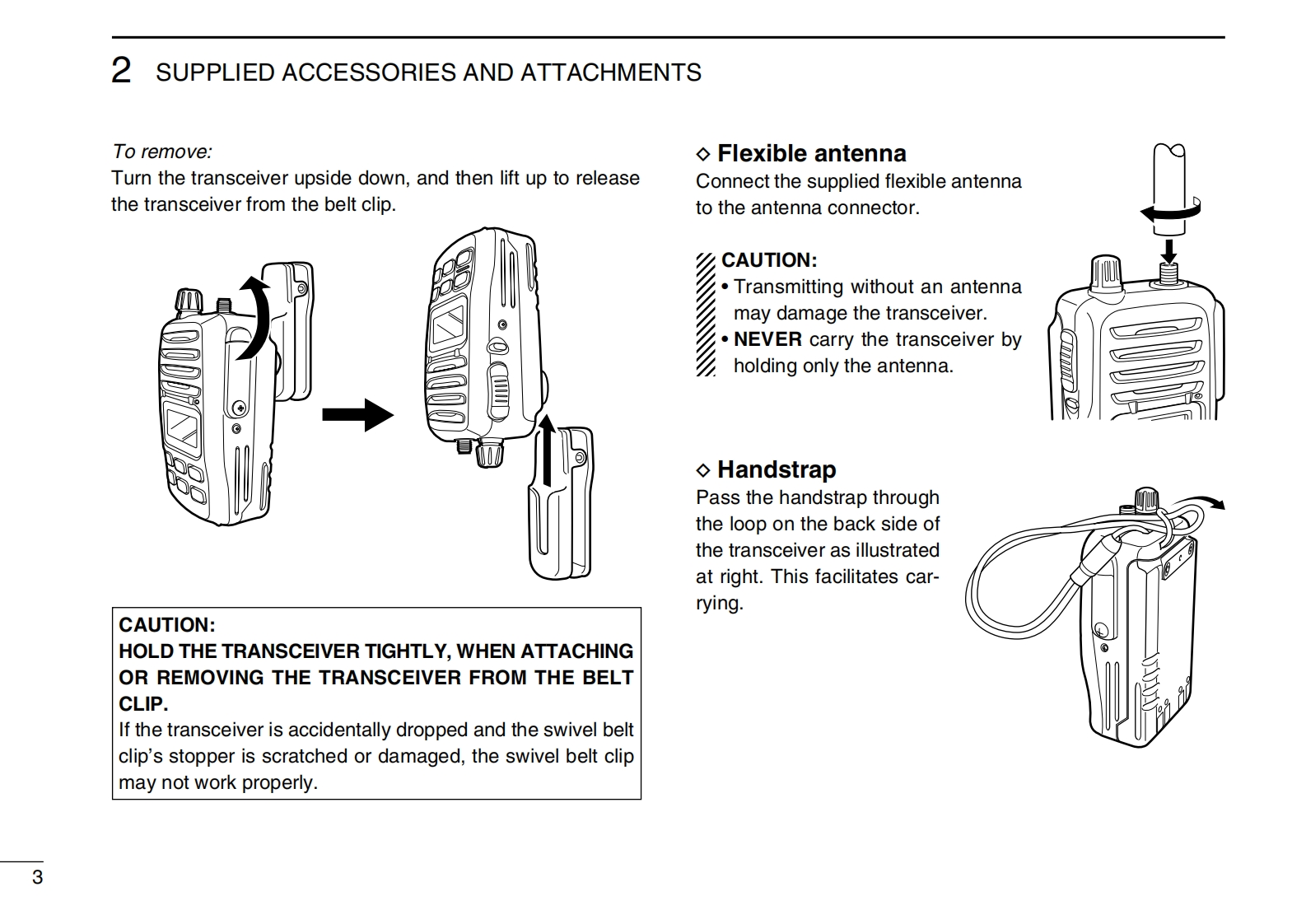 2 SUPPLIED ACCESSORIES AND ATTACHMENTS

To remove:
Turn the transceiver upside down, and then lift up to release the transceiver from the belt clip.

CAUTION:
HOLD THE TRANSCEIVER TIGHTLY, WHEN ATTACHING OR REMOVING THE TRANSCEIVER FROM THE BELT CLIP.
If the transceiver is accidentally dropped and the swivel belt clip's stopper is scratched or damaged, the swivel belt clip may not work properly.

◇ Flexible antenna
Connect the supplied flexible antenna to the antenna connector.

CAUTION:
• Transmitting without an antenna may damage the transceiver.
• NEVER carry the transceiver by holding only the antenna.

◇ Handstrap
Pass the handstrap through the loop on the back side of the transceiver as illustrated at right. This facilitates carrying.

3