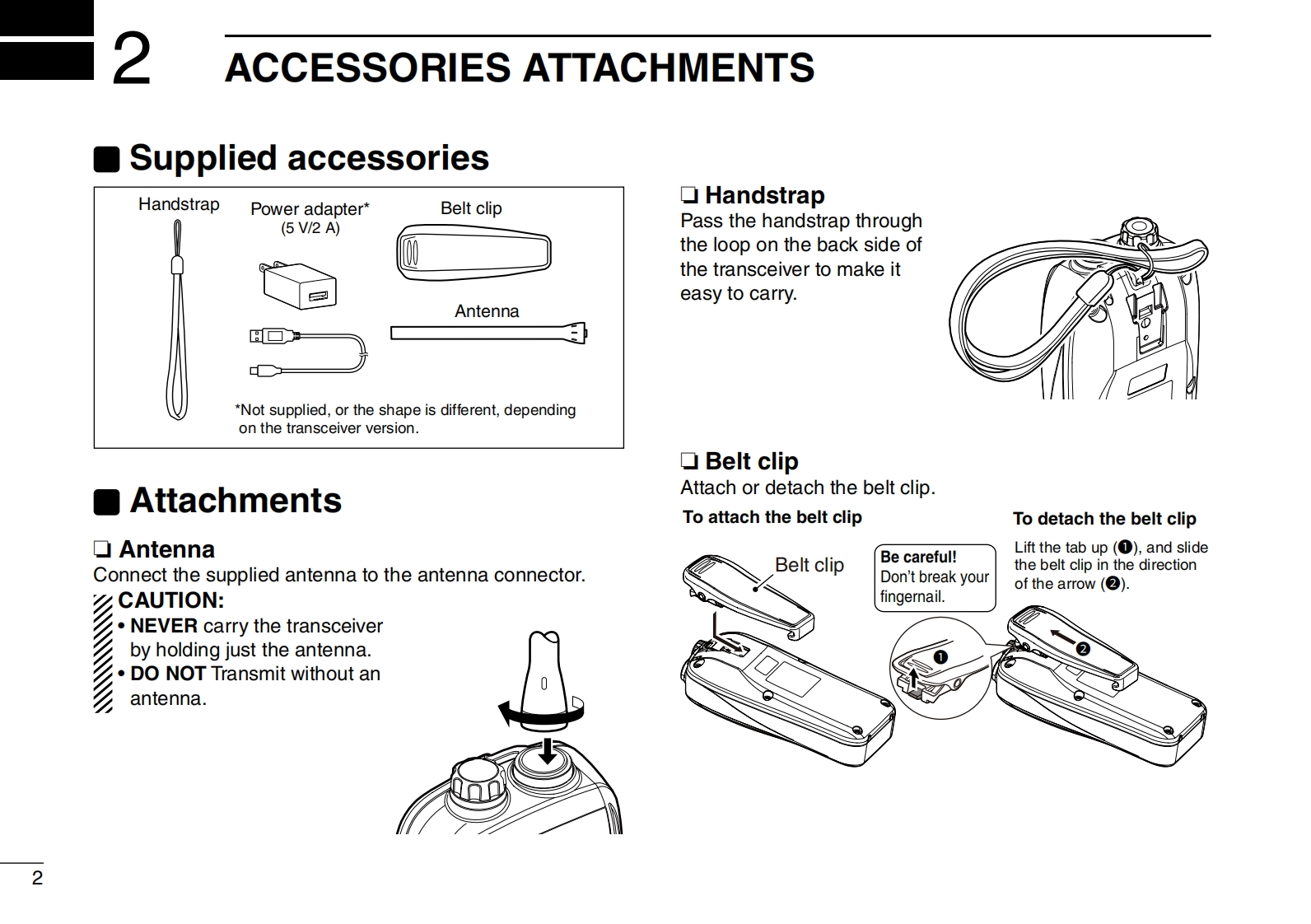 2 ACCESSORIES ATTACHMENTS

■ Supplied accessories

Handstrap

Power adapter*
(5 V/2 A)

Belt clip

Antenna

*Not supplied, or the shape is different, depending on the transceiver version.

■ Attachments

❏ Antenna
Connect the supplied antenna to the antenna connector.

CAUTION:
• NEVER carry the transceiver by holding just the antenna.
• DO NOT Transmit without an antenna.

❏ Handstrap
Pass the handstrap through the loop on the back side of the transceiver to make it easy to carry.

❏ Belt clip
Attach or detach the belt clip.

To attach the belt clip

Belt clip

Be careful!
Don't break your fingernail.

To detach the belt clip

Lift the tab up (❶), and slide the belt clip in the direction of the arrow (❷).

❶

❷

2