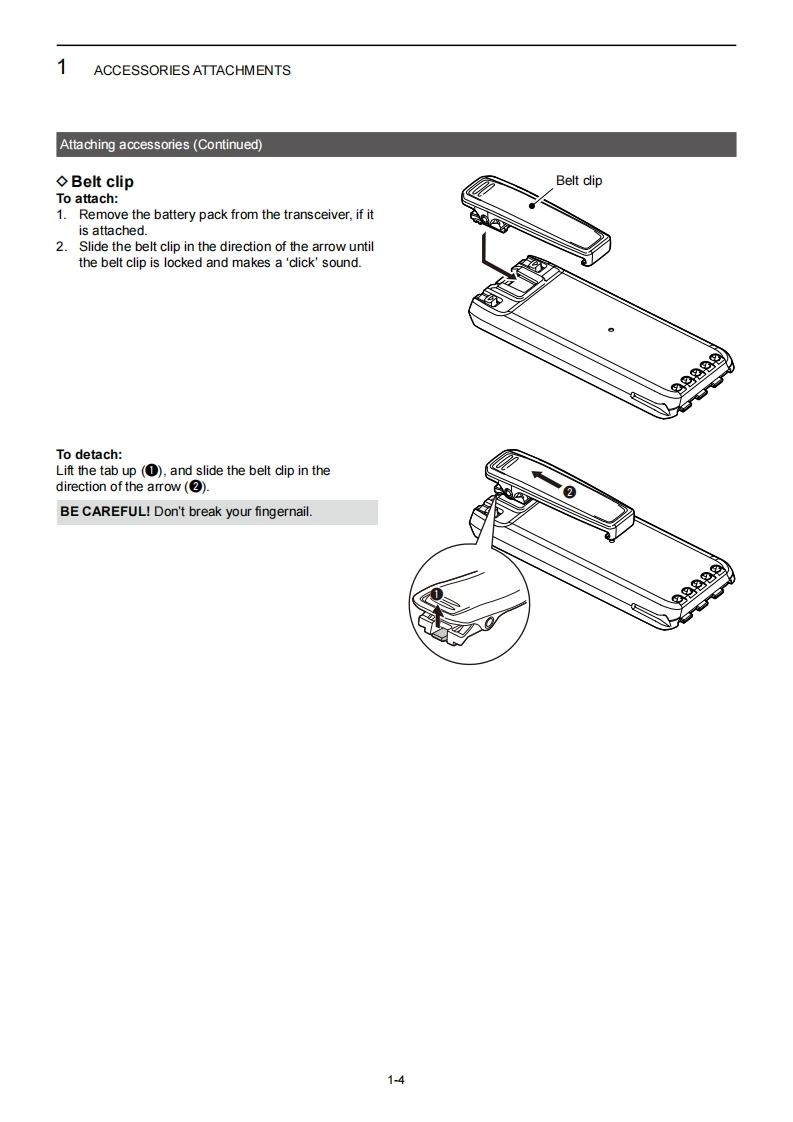 1 ACCESSORIES ATTACHMENTS

Attaching accessories (Continued)

◇ Belt clip

To attach:

1. Remove the battery pack from the transceiver, if it is attached.
2. Slide the belt clip in the direction of the arrow until the belt clip is locked and makes a 'click' sound.

Belt clip

To detach:

Lift the tab up (❶), and slide the belt clip in the direction of the arrow (❷).

BE CAREFUL! Don't break your fingernail.

❷

❶

1-4