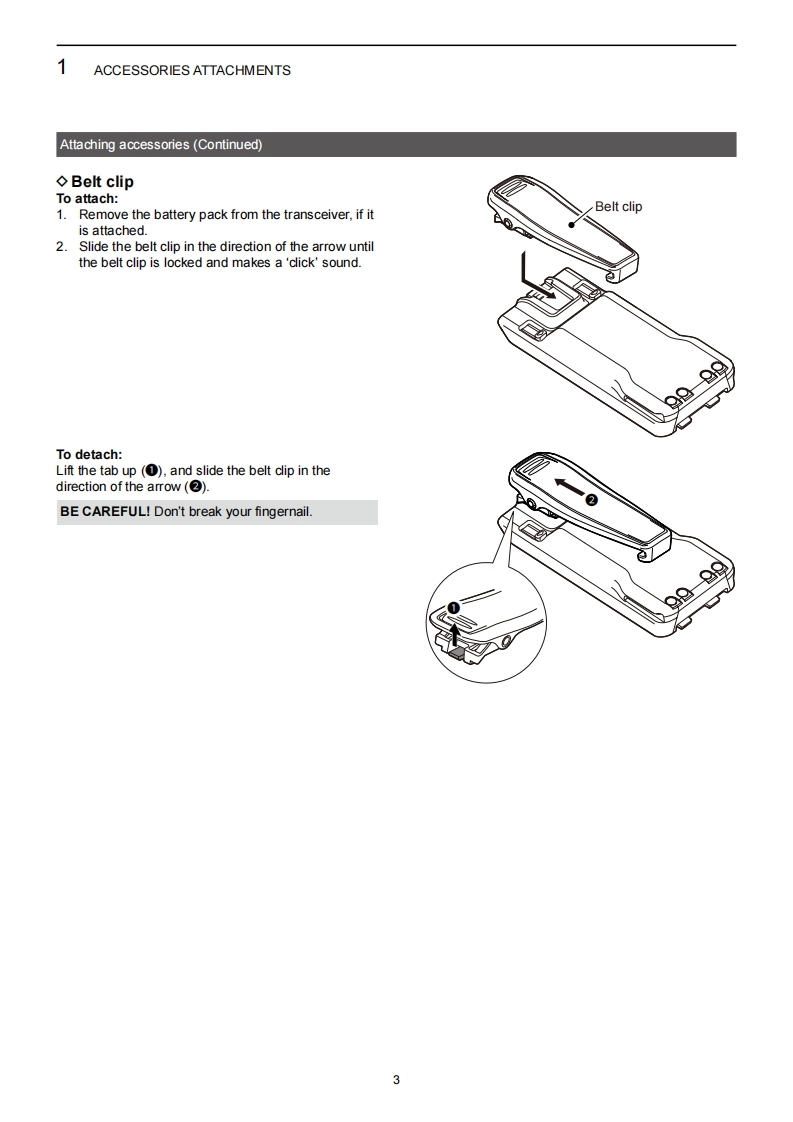 1 ACCESSORIES ATTACHMENTS

Attaching accessories (Continued)

◇ Belt clip
To attach:
1. Remove the battery pack from the transceiver, if it is attached.
2. Slide the belt clip in the direction of the arrow until the belt clip is locked and makes a 'click' sound.

Belt clip

To detach:
Lift the tab up (❶), and slide the belt clip in the direction of the arrow (❷).

BE CAREFUL! Don't break your fingernail.

❷

❶

3