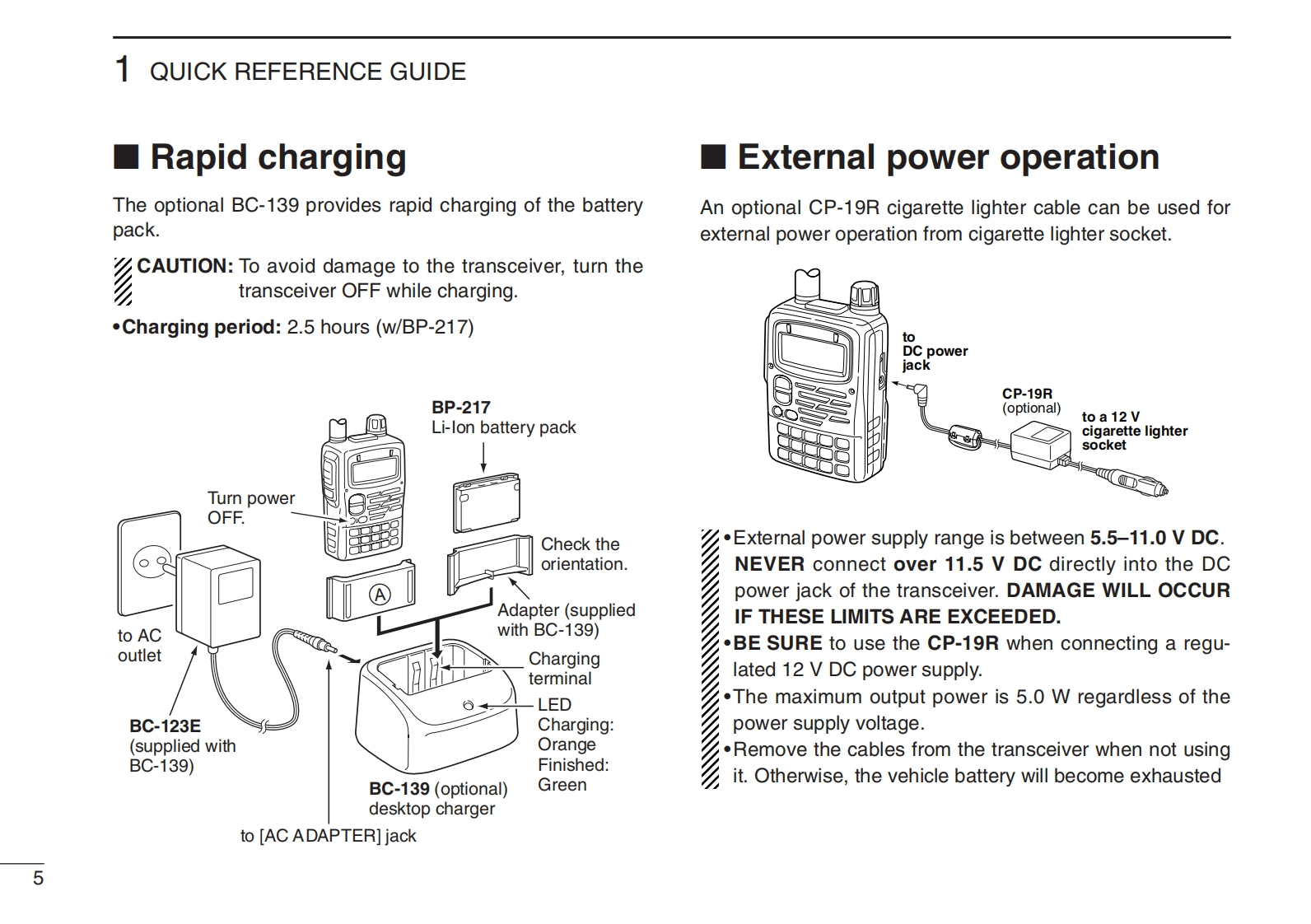 1 QUICK REFERENCE GUIDE

■ Rapid charging

The optional BC-139 provides rapid charging of the battery pack.

CAUTION: To avoid damage to the transceiver, turn the transceiver OFF while charging.

•Charging period: 2.5 hours (w/BP-217)

BP-217
Li-Ion battery pack

Turn power OFF.

Check the orientation.

A

Adapter (supplied with BC-139)

to AC outlet

Charging terminal

LED
Charging: Orange
Finished: Green

BC-123E
(supplied with BC-139)

BC-139 (optional)
desktop charger

to [AC ADAPTER] jack

■ External power operation

An optional CP-19R cigarette lighter cable can be used for external power operation from cigarette lighter socket.

to DC power jack

CP-19R
(optional)

to a 12 V cigarette lighter socket

•External power supply range is between 5.5–11.0 V DC. NEVER connect over 11.5 V DC directly into the DC power jack of the transceiver. DAMAGE WILL OCCUR IF THESE LIMITS ARE EXCEEDED.
•BE SURE to use the CP-19R when connecting a regulated 12 V DC power supply.
•The maximum output power is 5.0 W regardless of the power supply voltage.
•Remove the cables from the transceiver when not using it. Otherwise, the vehicle battery will become exhausted

5