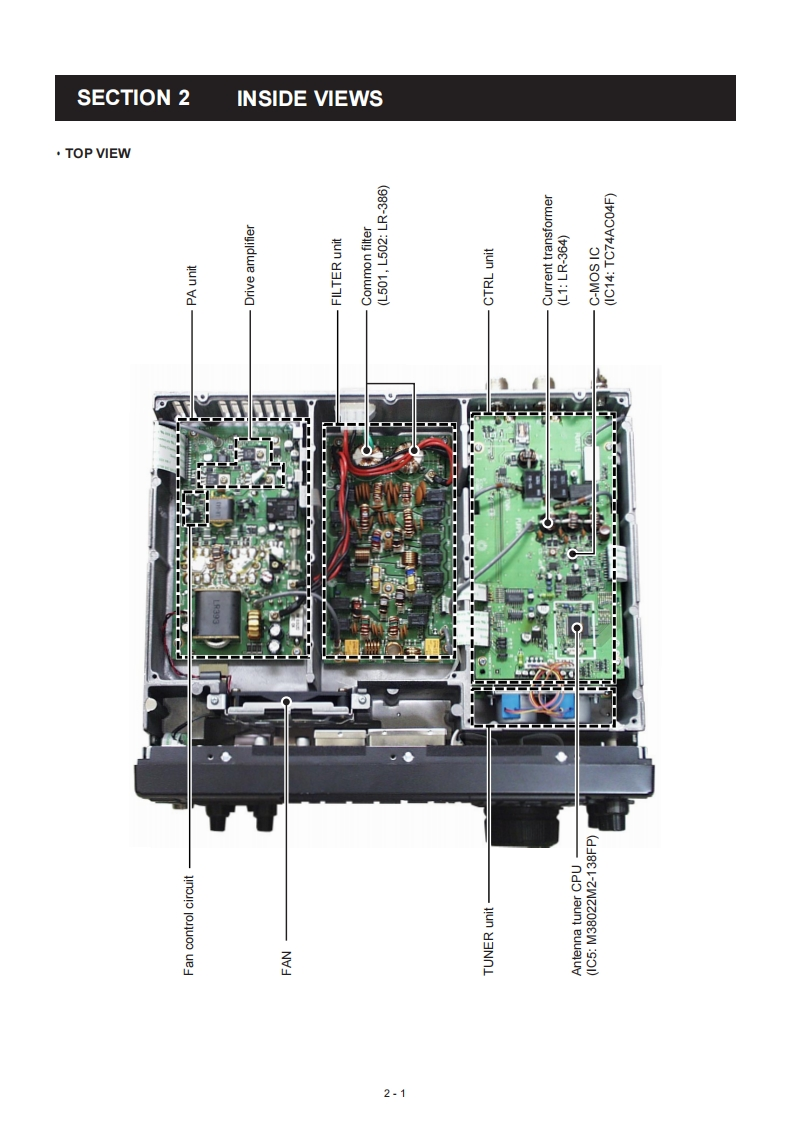 SECTION 2 INSIDE VIEWS

• TOP VIEW

PA unit

Drive amplifier

FILTER unit

Common filter
(L501, L502: LR-386)

CTRL unit

Current transformer
(L1: LR-364)

C-MOS IC
(IC14: TC74AC04F)

Fan control circuit

FAN

TUNER unit

Antenna tuner CPU
(IC5: M38022M2-138FP)

2 - 1