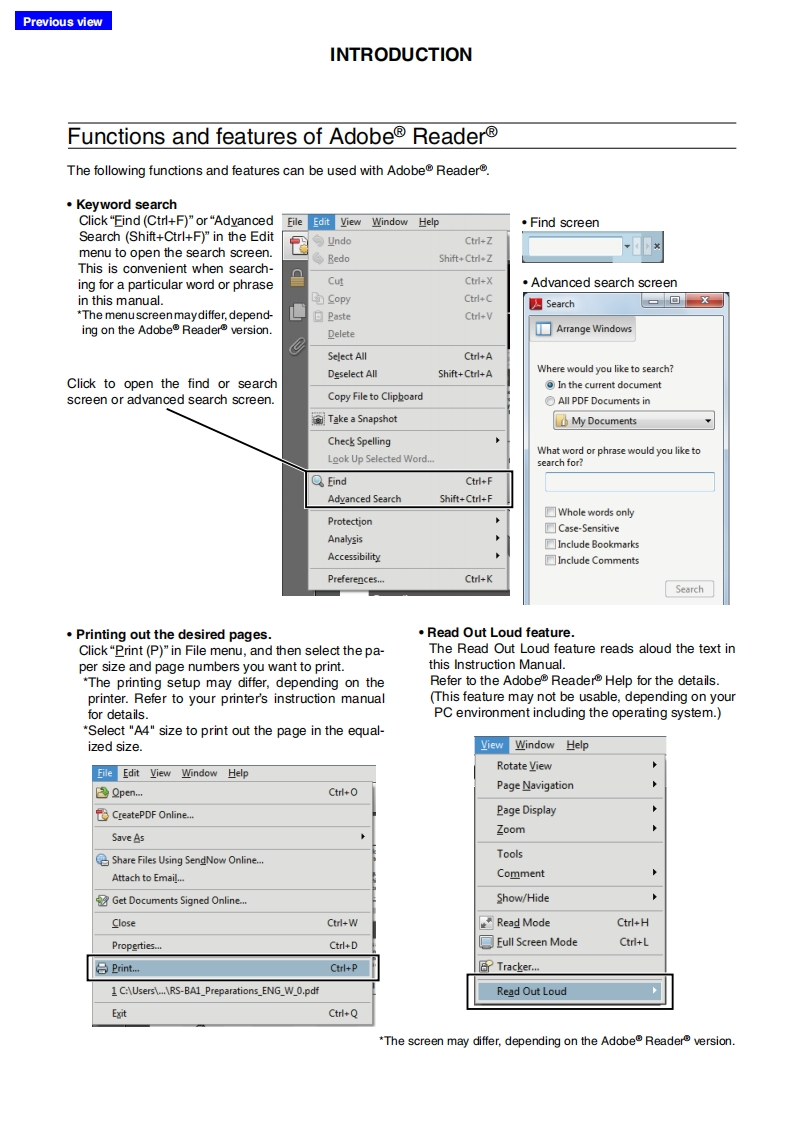 Previous view

INTRODUCTION

Functions and features of Adobe® Reader®

The following functions and features can be used with Adobe® Reader®.

• Keyword search
Click "Find (Ctrl+F)" or "Advanced Search (Shift+Ctrl+F)" in the Edit menu to open the search screen. This is convenient when searching for a particular word or phrase in this manual.
*The menu screen may differ, depending on the Adobe® Reader® version.

Click to open the find or search screen or advanced search screen.

File Edit View Window Help
Undo Ctrl+Z
Redo Shift+Ctrl+Z
Cut Ctrl+X
Copy Ctrl+C
Paste Ctrl+V
Delete
Select All Ctrl+A
Deselect All Shift+Ctrl+A
Copy File to Clipboard
Take a Snapshot
Check Spelling
Look Up Selected Word...
Find Ctrl+F
Advanced Search Shift+Ctrl+F
Protection
Analysis
Accessibility
Preferences... Ctrl+K

• Find screen

• Advanced search screen
Search
Arrange Windows
Where would you like to search?
In the current document
All PDF Documents in
My Documents
What word or phrase would you like to search for?
Whole words only
Case-Sensitive
Include Bookmarks
Include Comments
Search

• Printing out the desired pages.
Click "Print (P)" in File menu, and then select the paper size and page numbers you want to print.
*The printing setup may differ, depending on the printer. Refer to your printer's instruction manual for details.
*Select "A4" size to print out the page in the equalized size.

File Edit View Window Help
Open... Ctrl+O
CreatePDF Online...
Save As
Share Files Using SendNow Online...
Attach to Email...
Get Documents Signed Online...
Close Ctrl+W
Properties... Ctrl+D
Print... Ctrl+P
1 C:\Users\...\RS-BA1_Preparations_ENG_W_0.pdf
Exit Ctrl+Q

• Read Out Loud feature.
The Read Out Loud feature reads aloud the text in this Instruction Manual.
Refer to the Adobe® Reader® Help for the details.
(This feature may not be usable, depending on your PC environment including the operating system.)

View Window Help
Rotate View
Page Navigation
Page Display
Zoom
Tools
Comment
Show/Hide
Read Mode Ctrl+H
Full Screen Mode Ctrl+L
Tracker...
Read Out Loud

*The screen may differ, depending on the Adobe® Reader® version.