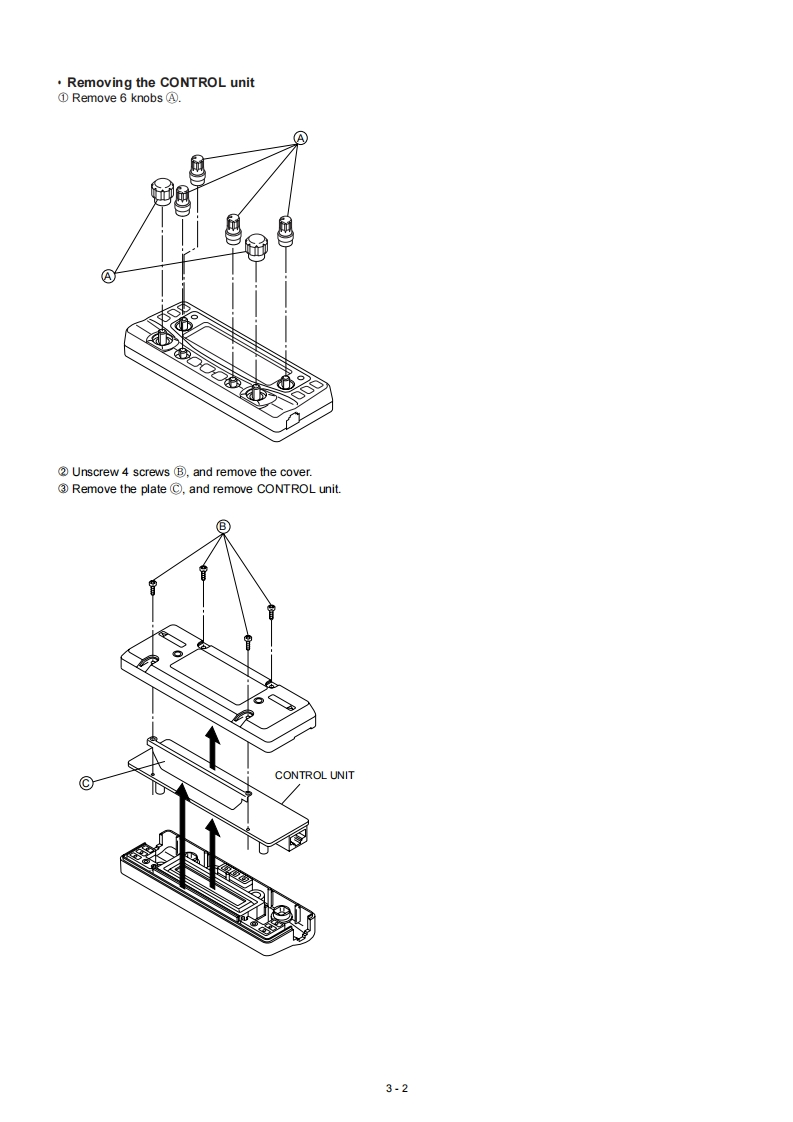 • Removing the CONTROL unit
① Remove 6 knobs Ⓐ.

Ⓐ

Ⓐ

② Unscrew 4 screws Ⓑ, and remove the cover.
③ Remove the plate Ⓒ, and remove CONTROL unit.

Ⓑ

Ⓒ

CONTROL UNIT

3 - 2