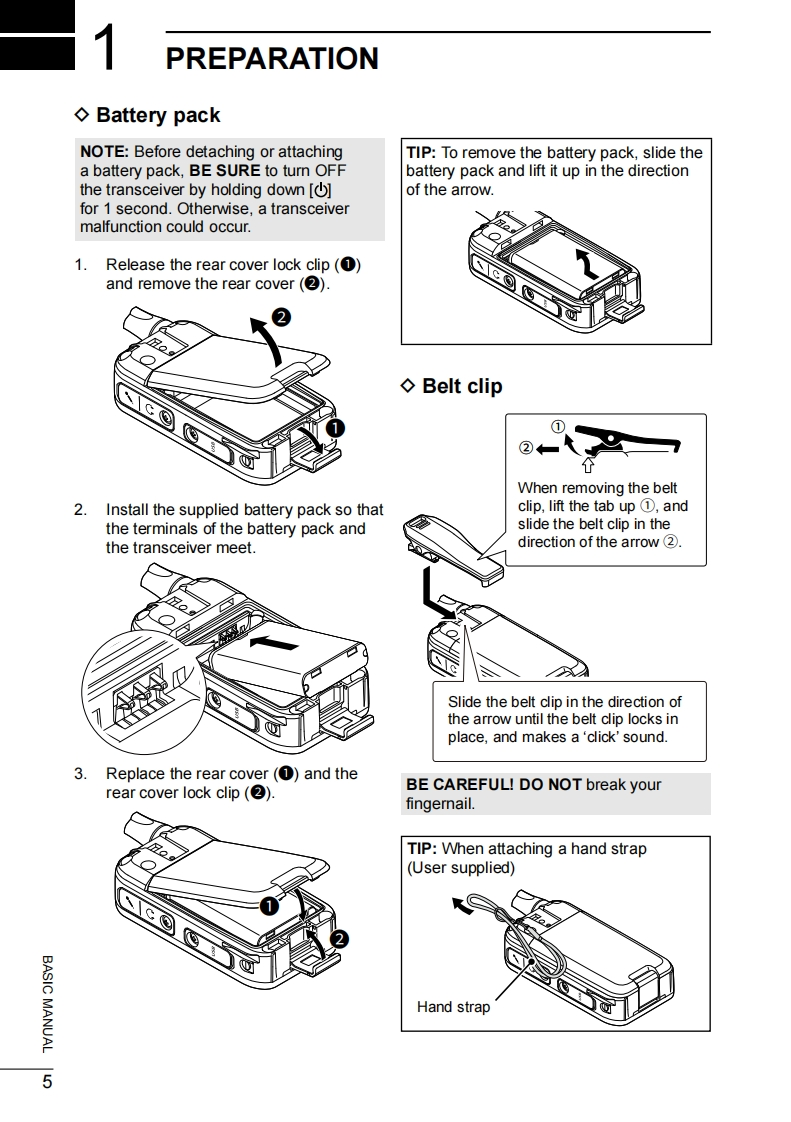 1 PREPARATION

◇ Battery pack

NOTE: Before detaching or attaching a battery pack, BE SURE to turn OFF the transceiver by holding down [⏻] for 1 second. Otherwise, a transceiver malfunction could occur.

1. Release the rear cover lock clip (❶) and remove the rear cover (❷).

❷

❶

2. Install the supplied battery pack so that the terminals of the battery pack and the transceiver meet.

3. Replace the rear cover (❶) and the rear cover lock clip (❷).

❶

❷

TIP: To remove the battery pack, slide the battery pack and lift it up in the direction of the arrow.

◇ Belt clip

①

②

When removing the belt clip, lift the tab up ①, and slide the belt clip in the direction of the arrow ②.

Slide the belt clip in the direction of the arrow until the belt clip locks in place, and makes a 'click' sound.

BE CAREFUL! DO NOT break your fingernail.

TIP: When attaching a hand strap (User supplied)

Hand strap

BASIC MANUAL

5