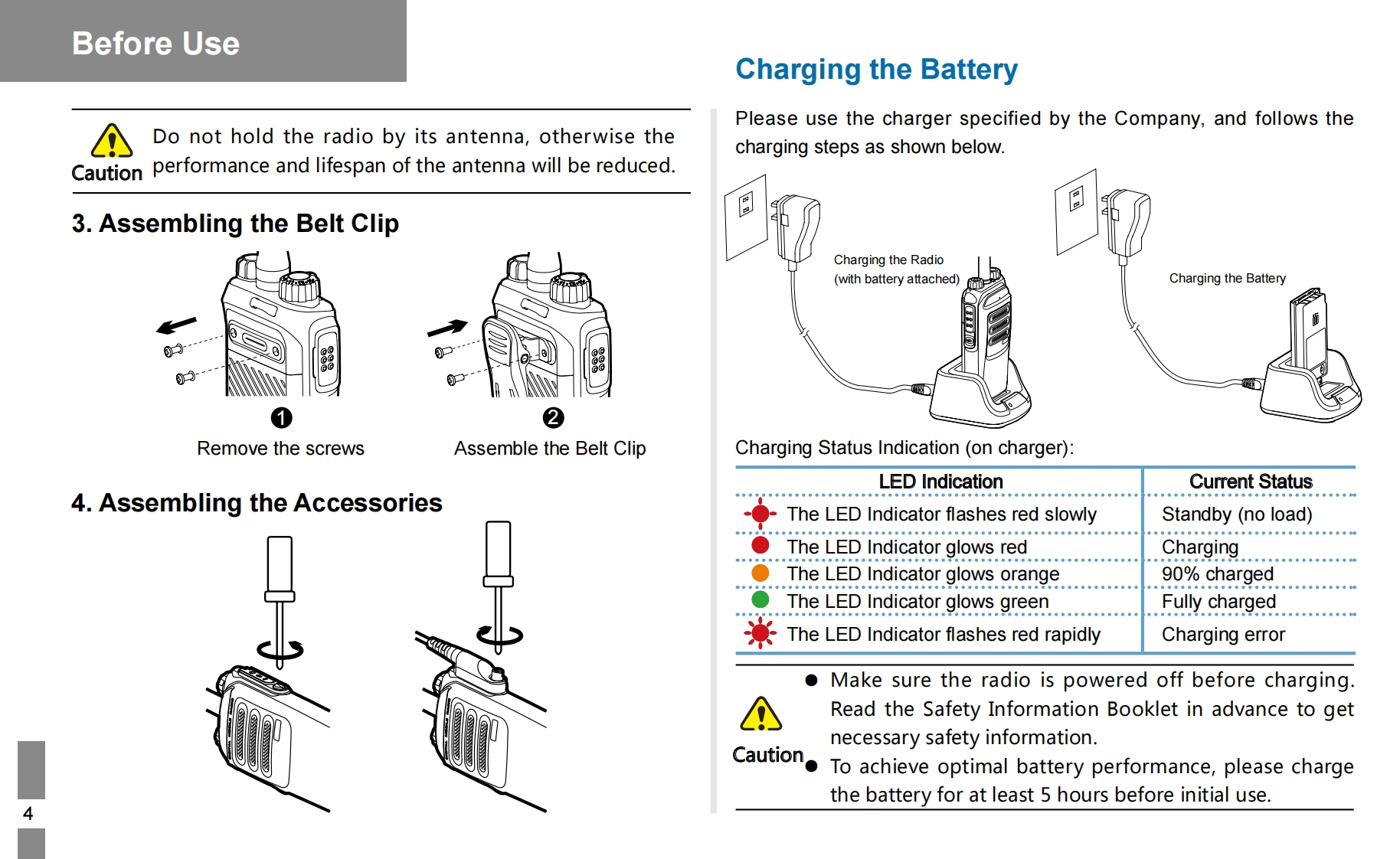 Before Use

Caution Do not hold the radio by its antenna, otherwise the performance and lifespan of the antenna will be reduced.

3. Assembling the Belt Clip

1
Remove the screws

2
Assemble the Belt Clip

4. Assembling the Accessories

4

Charging the Battery

Please use the charger specified by the Company, and follows the charging steps as shown below.

Charging the Radio (with battery attached)

Charging the Battery

Charging Status Indication (on charger):

| LED Indication | Current Status |
|---|---|
| The LED Indicator flashes red slowly | Standby (no load) |
| The LED Indicator glows red | Charging |
| The LED Indicator glows orange | 90% charged |
| The LED Indicator glows green | Fully charged |
| The LED Indicator flashes red rapidly | Charging error |

Caution
● Make sure the radio is powered off before charging. Read the Safety Information Booklet in advance to get necessary safety information.
● To achieve optimal battery performance, please charge the battery for at least 5 hours before initial use.