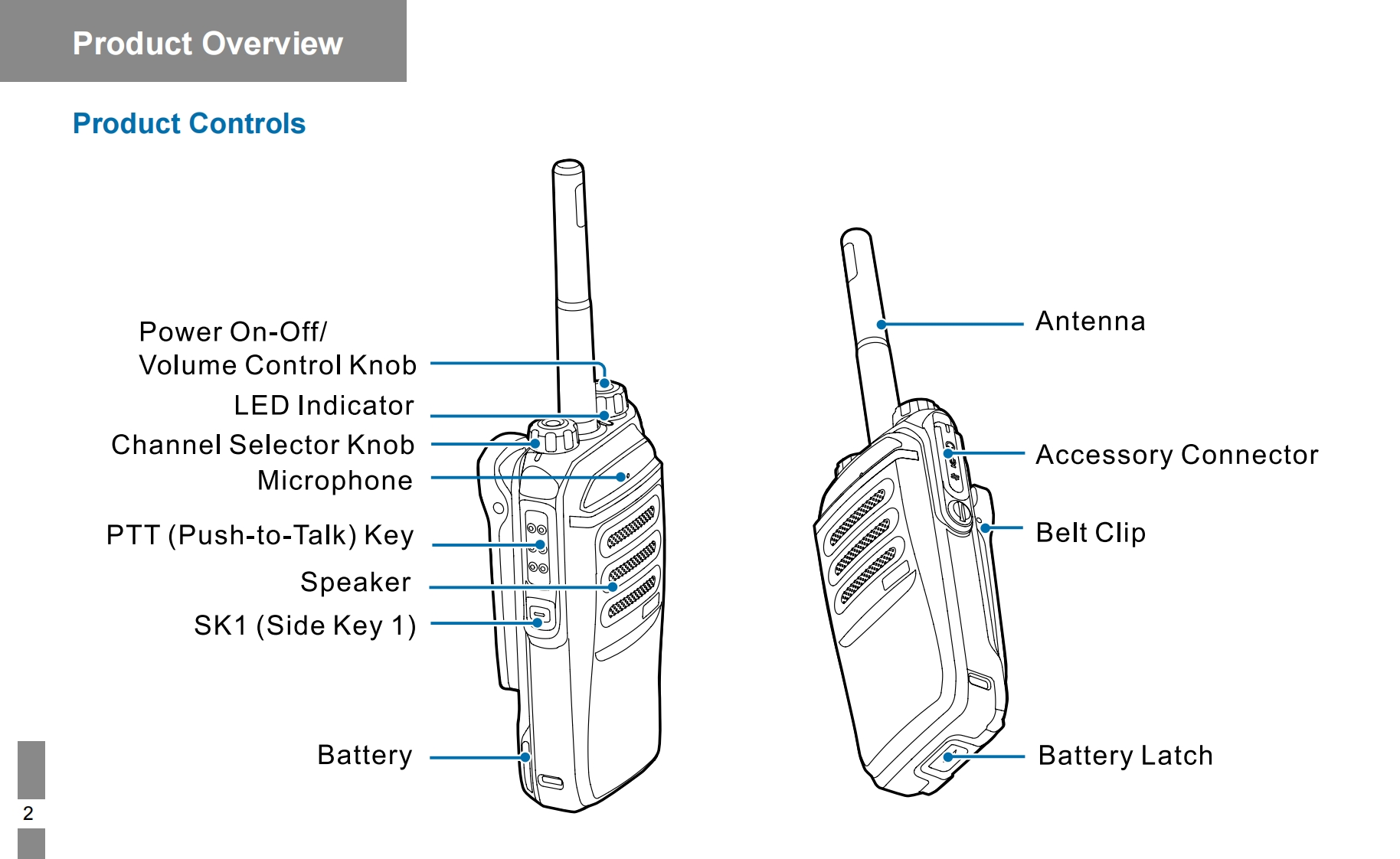 Product Overview

Product Controls

Power On-Off/
Volume Control Knob

LED Indicator

Channel Selector Knob

Microphone

PTT (Push-to-Talk) Key

Speaker

SK1 (Side Key 1)

Battery

Antenna

Accessory Connector

Belt Clip

Battery Latch

2