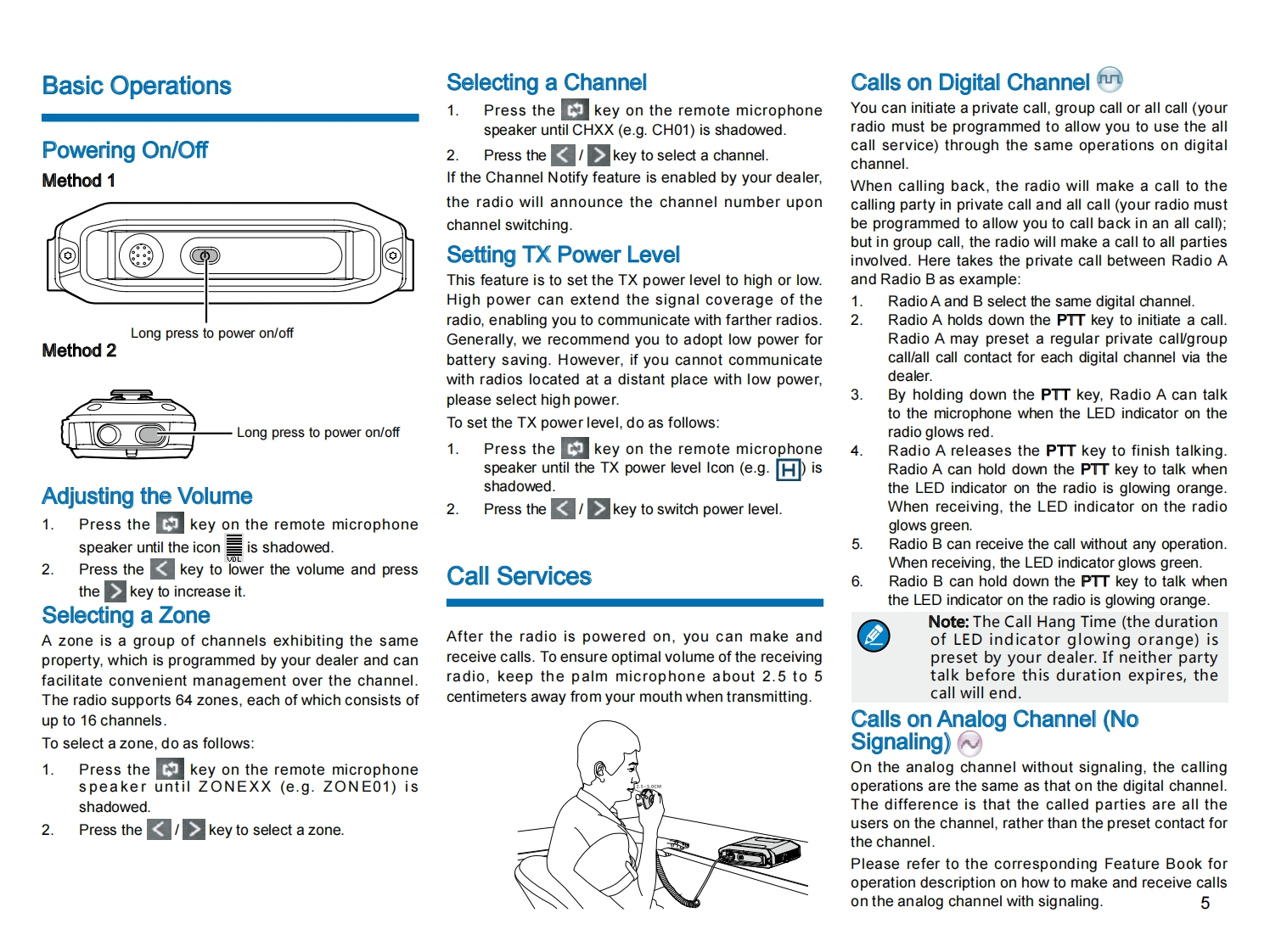 Basic Operations

Powering On/Off

Method 1

Long press to power on/off

Method 2

Long press to power on/off

Adjusting the Volume

1. Press the key on the remote microphone speaker until the icon VOL is shadowed.

2. Press the key to lower the volume and press the key to increase it.

Selecting a Zone

A zone is a group of channels exhibiting the same property, which is programmed by your dealer and can facilitate convenient management over the channel. The radio supports 64 zones, each of which consists of up to 16 channels.

To select a zone, do as follows:

1. Press the key on the remote microphone speaker until ZONEXX (e.g. ZONE01) is shadowed.

2. Press the / key to select a zone.

Selecting a Channel

1. Press the key on the remote microphone speaker until CHXX (e.g. CH01) is shadowed.

2. Press the / key to select a channel.

If the Channel Notify feature is enabled by your dealer, the radio will announce the channel number upon channel switching.

Setting TX Power Level

This feature is to set the TX power level to high or low. High power can extend the signal coverage of the radio, enabling you to communicate with farther radios. Generally, we recommend you to adopt low power for battery saving. However, if you cannot communicate with radios located at a distant place with low power, please select high power.

To set the TX power level, do as follows:

1. Press the key on the remote microphone speaker until the TX power level Icon (e.g. H) is shadowed.

2. Press the / key to switch power level.

Call Services

After the radio is powered on, you can make and receive calls. To ensure optimal volume of the receiving radio, keep the palm microphone about 2.5 to 5 centimeters away from your mouth when transmitting.

2.5~5.0CM

Calls on Digital Channel

You can initiate a private call, group call or all call (your radio must be programmed to allow you to use the all call service) through the same operations on digital channel.

When calling back, the radio will make a call to the calling party in private call and all call (your radio must be programmed to allow you to call back in an all call); but in group call, the radio will make a call to all parties involved. Here takes the private call between Radio A and Radio B as example:

1. Radio A and B select the same digital channel.

2. Radio A holds down the PTT key to initiate a call. Radio A may preset a regular private call/group call/all call contact for each digital channel via the dealer.

3. By holding down the PTT key, Radio A can talk to the microphone when the LED indicator on the radio glows red.

4. Radio A releases the PTT key to finish talking. Radio A can hold down the PTT key to talk when the LED indicator on the radio is glowing orange. When receiving, the LED indicator on the radio glows green.

5. Radio B can receive the call without any operation. When receiving, the LED indicator glows green.

6. Radio B can hold down the PTT key to talk when the LED indicator on the radio is glowing orange.

Note: The Call Hang Time (the duration of LED indicator glowing orange) is preset by your dealer. If neither party talk before this duration expires, the call will end.

Calls on Analog Channel (No Signaling)

On the analog channel without signaling, the calling operations are the same as that on the digital channel. The difference is that the called parties are all the users on the channel, rather than the preset contact for the channel.

Please refer to the corresponding Feature Book for operation description on how to make and receive calls on the analog channel with signaling.

5