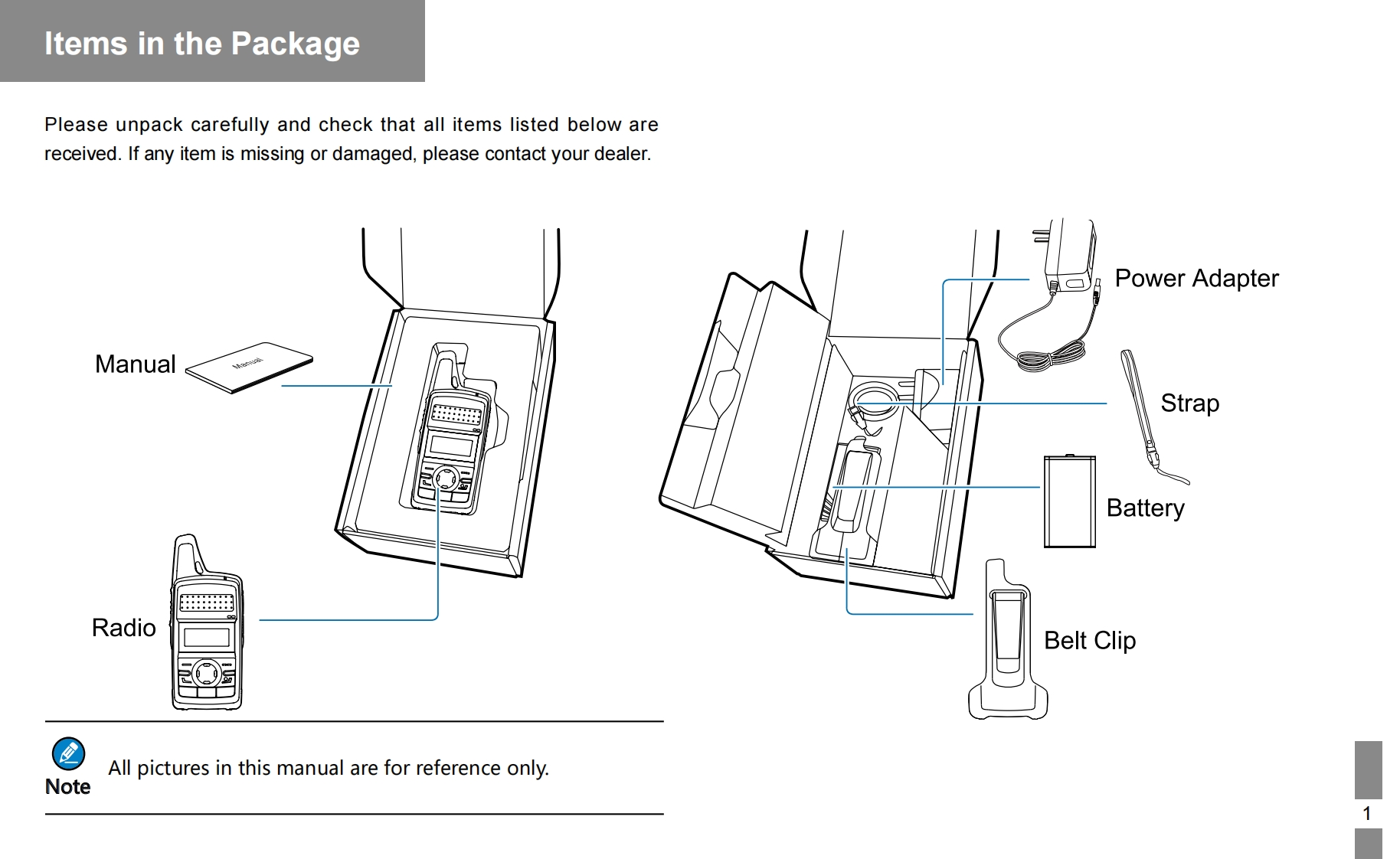 Items in the Package

Please unpack carefully and check that all items listed below are received. If any item is missing or damaged, please contact your dealer.

Manual

Manual

Radio

Power Adapter

Strap

Battery

Belt Clip

Note

All pictures in this manual are for reference only.

1