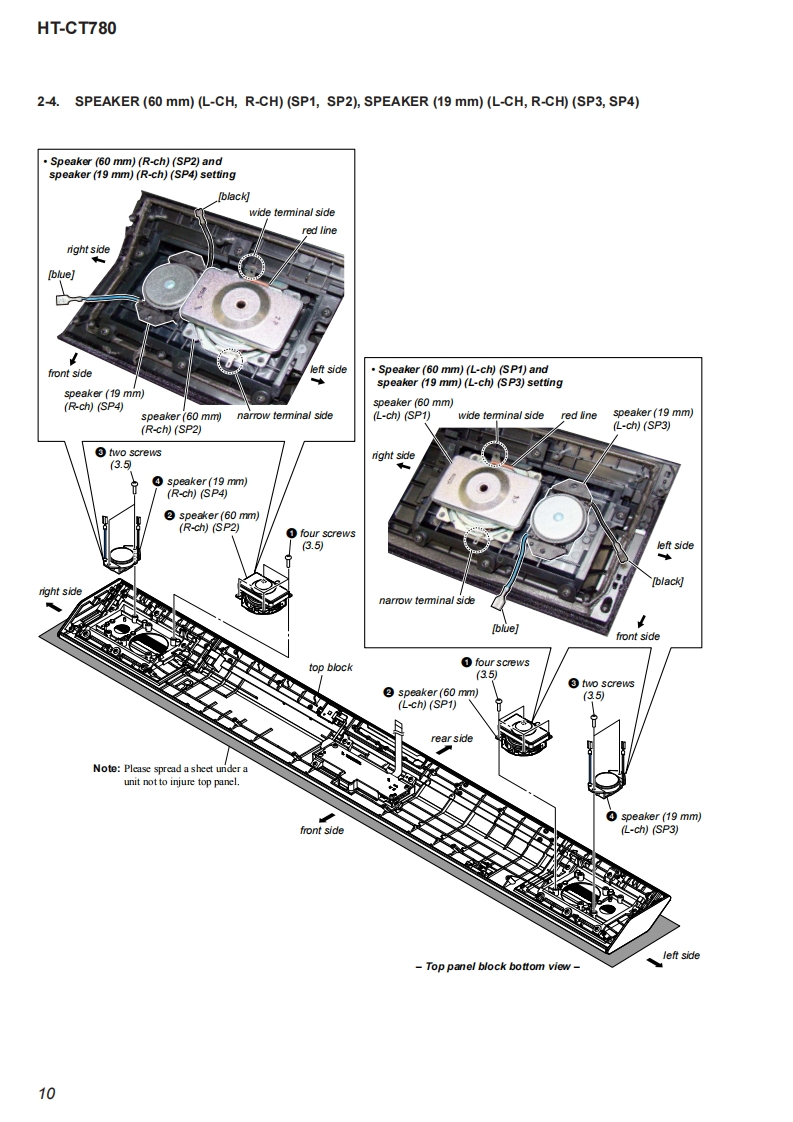 HT-CT780

2-4. SPEAKER (60 mm) (L-CH, R-CH) (SP1, SP2), SPEAKER (19 mm) (L-CH, R-CH) (SP3, SP4)

• Speaker (60 mm) (R-ch) (SP2) and speaker (19 mm) (R-ch) (SP4) setting

[black]
wide terminal side
red line
right side
[blue]
front side
left side
speaker (19 mm) (R-ch) (SP4)
speaker (60 mm) (R-ch) (SP2)
narrow terminal side

• Speaker (60 mm) (L-ch) (SP1) and speaker (19 mm) (L-ch) (SP3) setting

speaker (60 mm) (L-ch) (SP1)
wide terminal side
red line
speaker (19 mm) (L-ch) (SP3)
right side
left side
[black]
narrow terminal side
[blue]
front side

❸ two screws (3.5)
❹ speaker (19 mm) (R-ch) (SP4)
❷ speaker (60 mm) (R-ch) (SP2)
❶ four screws (3.5)
right side
top block
❶ four screws (3.5)
❷ speaker (60 mm) (L-ch) (SP1)
❸ two screws (3.5)
rear side
Note: Please spread a sheet under a unit not to injure top panel.
front side
❹ speaker (19 mm) (L-ch) (SP3)
left side
– Top panel block bottom view –

10