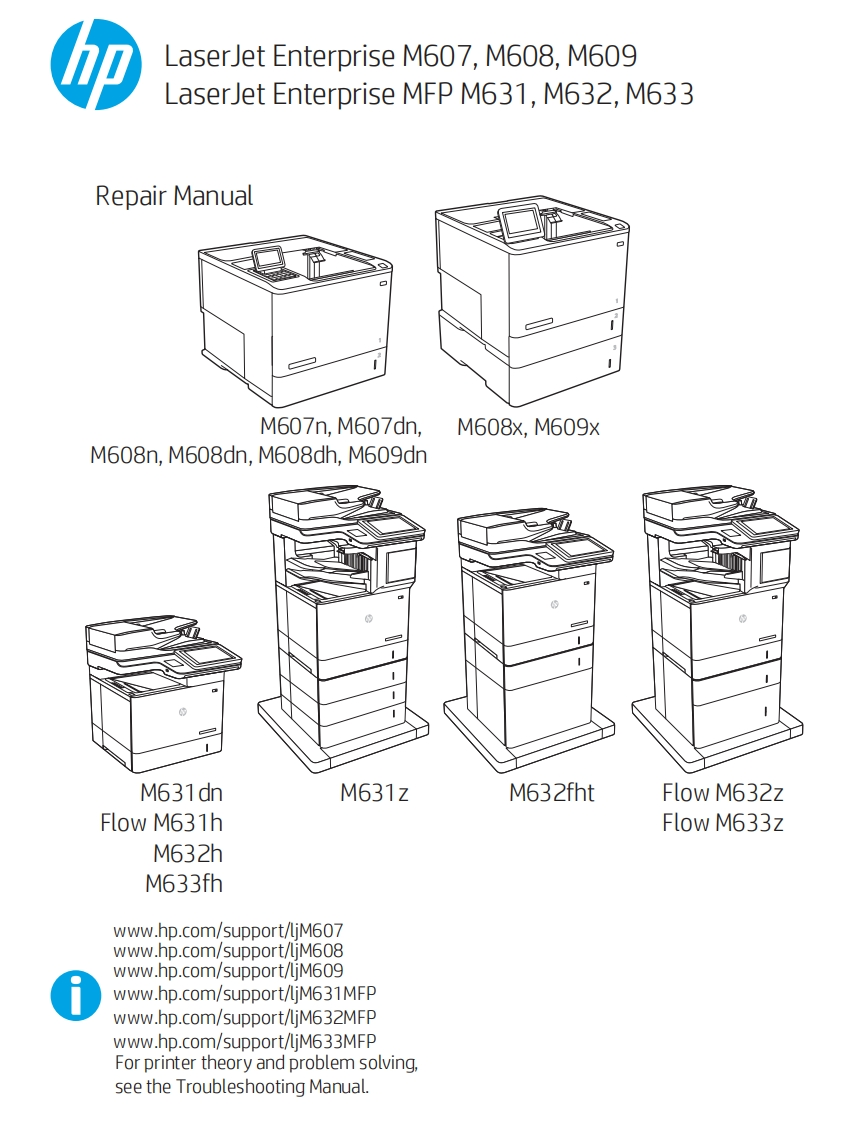 hp

LaserJet Enterprise M607, M608, M609
LaserJet Enterprise MFP M631, M632, M633

Repair Manual

M607n, M607dn, M608n, M608dn, M608dh, M609dn

M608x, M609x

M631dn
Flow M631h
M632h
M633fh

M631z

M632fht

Flow M632z
Flow M633z

www.hp.com/support/ljM607
www.hp.com/support/ljM608
www.hp.com/support/ljM609
www.hp.com/support/ljM631MFP
www.hp.com/support/ljM632MFP
www.hp.com/support/ljM633MFP
For printer theory and problem solving, see the Troubleshooting Manual.